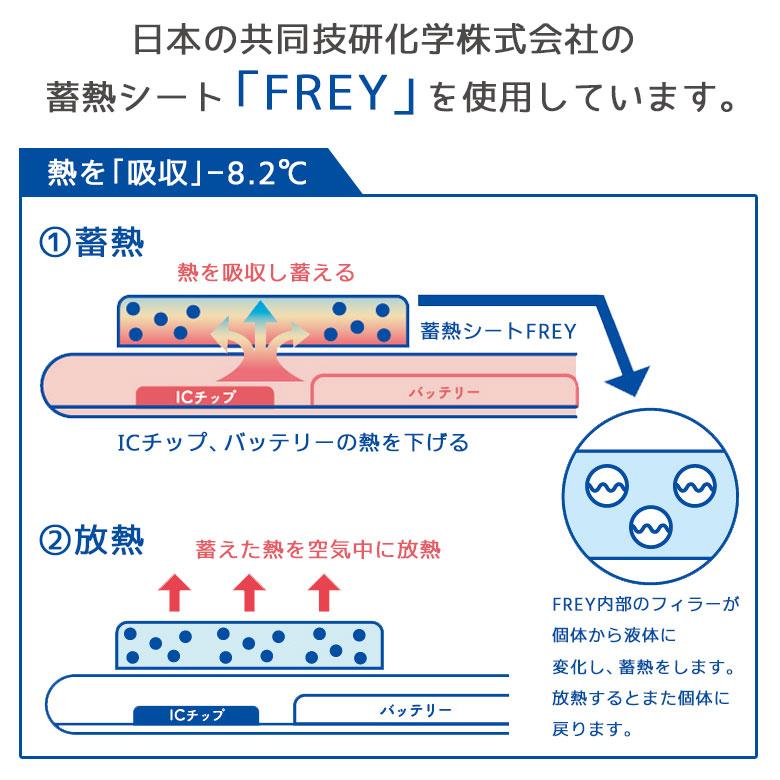 日本の共同技研化学株式会社の
蓄熱シート「FREY」を使用しています。

熱を「吸収」−8.2℃

①蓄熱

熱を吸収し蓄える

蓄熱シートFREY

ICチップ

バッテリー

ICチップ、バッテリーの熱を下げる

②放熱

蓄えた熱を空気中に放熱

ICチップ

バッテリー

FREY内部のフィラーが個体から液体に変化し、蓄熱をします。放熱するとまた個体に戻ります。