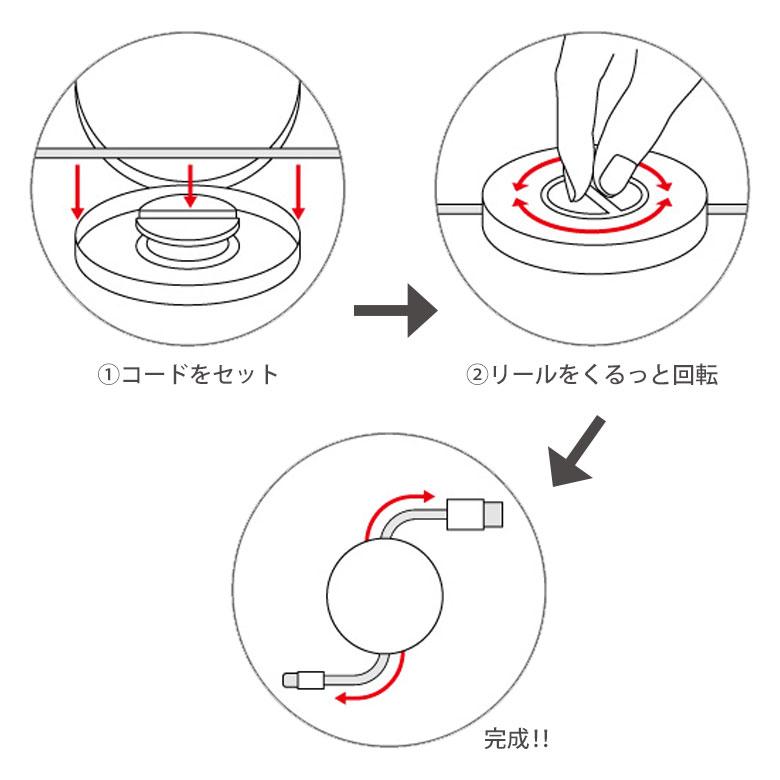 ①コードをセット

②リールをくるっと回転

完成!!