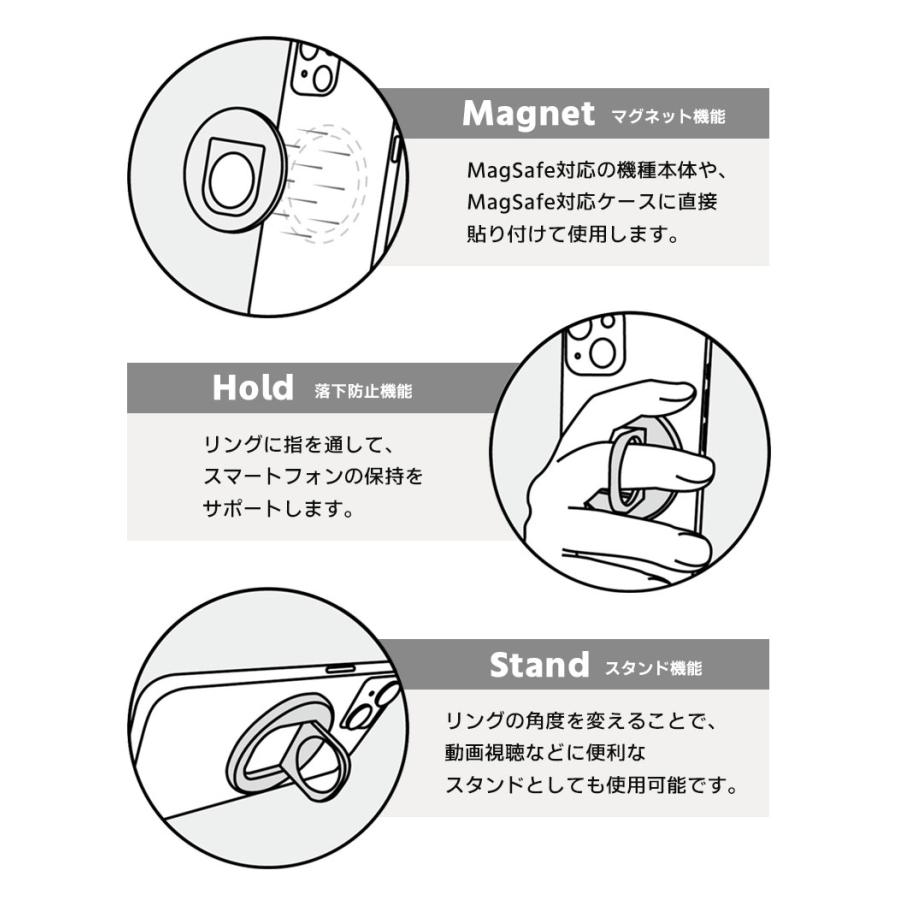 Magnet マグネット機能

MagSafe対応の機種本体や、MagSafe対応ケースに直接貼り付けて使用します。

Hold 落下防止機能

リングに指を通して、スマートフォンの保持をサポートします。

Stand スタンド機能

リングの角度を変えることで、動画視聴などに便利なスタンドとしても使用可能です。