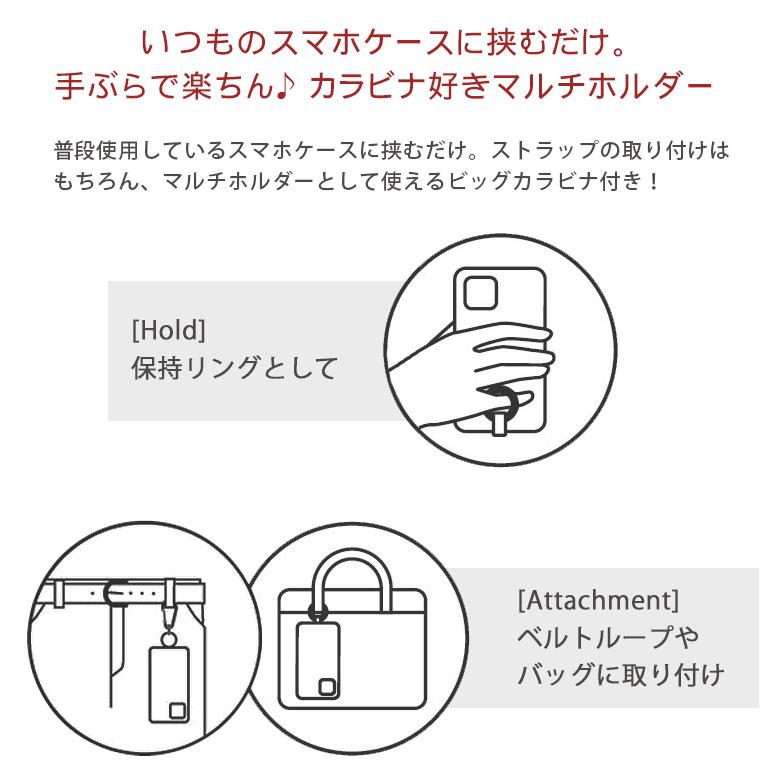 いつものスマホケースに挟むだけ。
手ぶらで楽ちん♪ カラビナ好きマルチホルダー

普段使用しているスマホケースに挟むだけ。ストラップの取り付けはもちろん、マルチホルダーとして使えるビッグカラビナ付き！

[Hold]
保持リングとして

[Attachment]
ベルトループや
バッグに取り付け