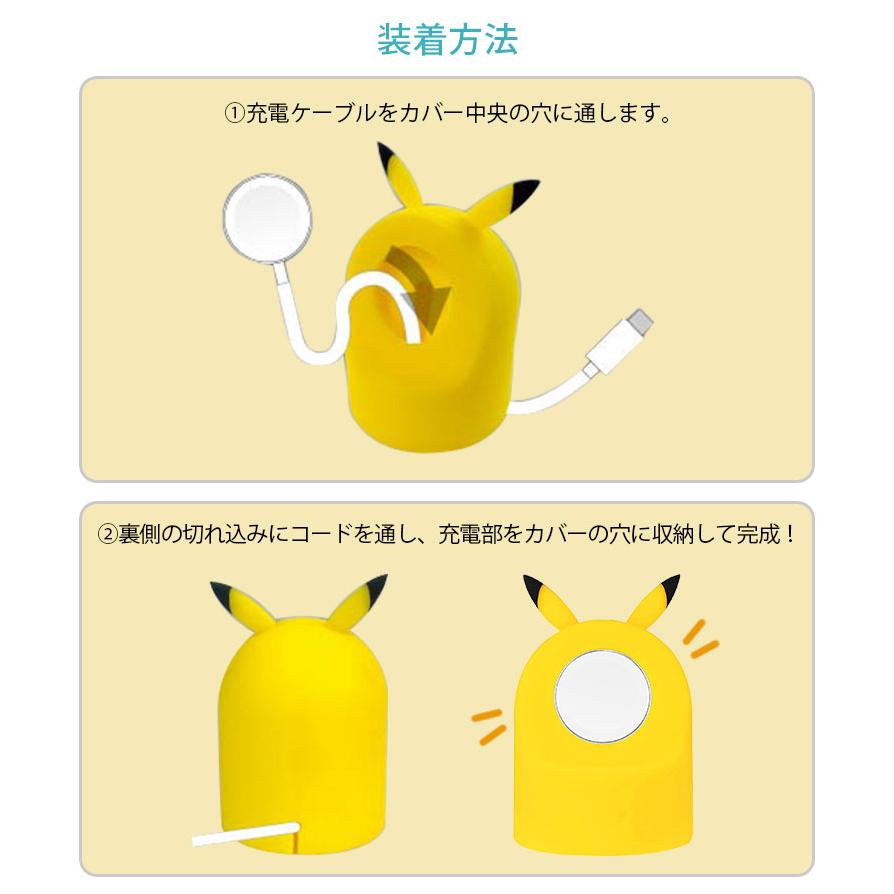 装着方法

①充電ケーブルをカバー中央の穴に通します。

②裏側の切れ込みにコードを通し、充電部をカバーの穴に収納して完成！