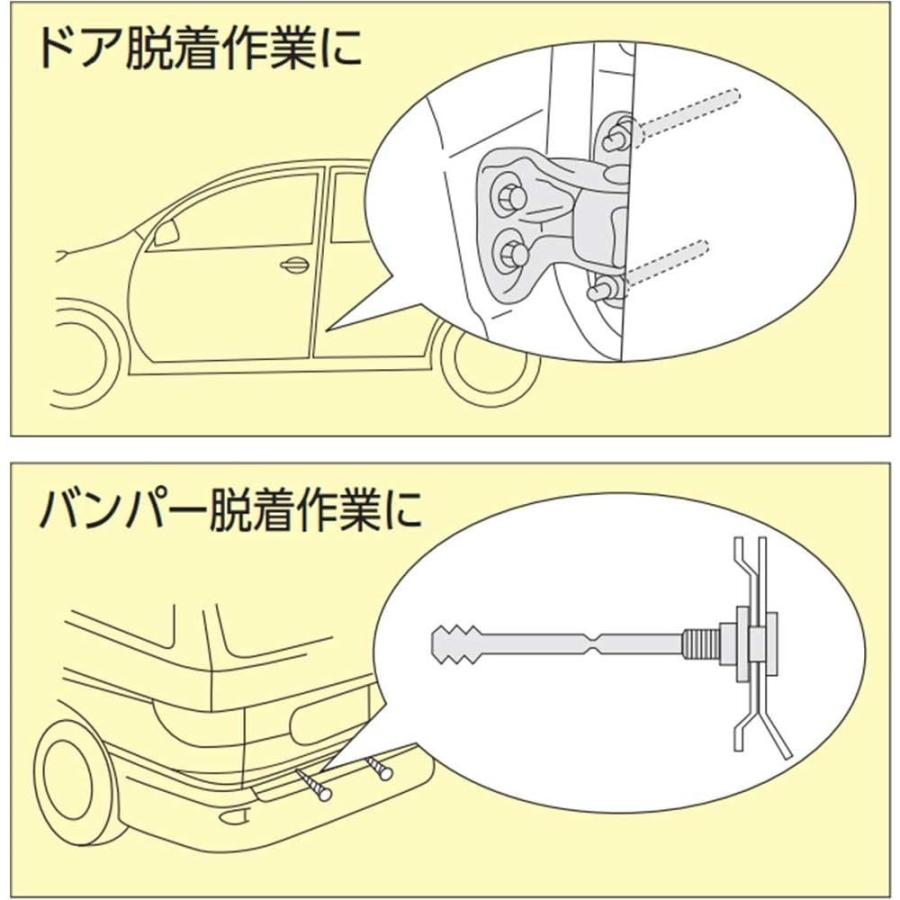 ドア脱着作業に

バンパー脱着作業に