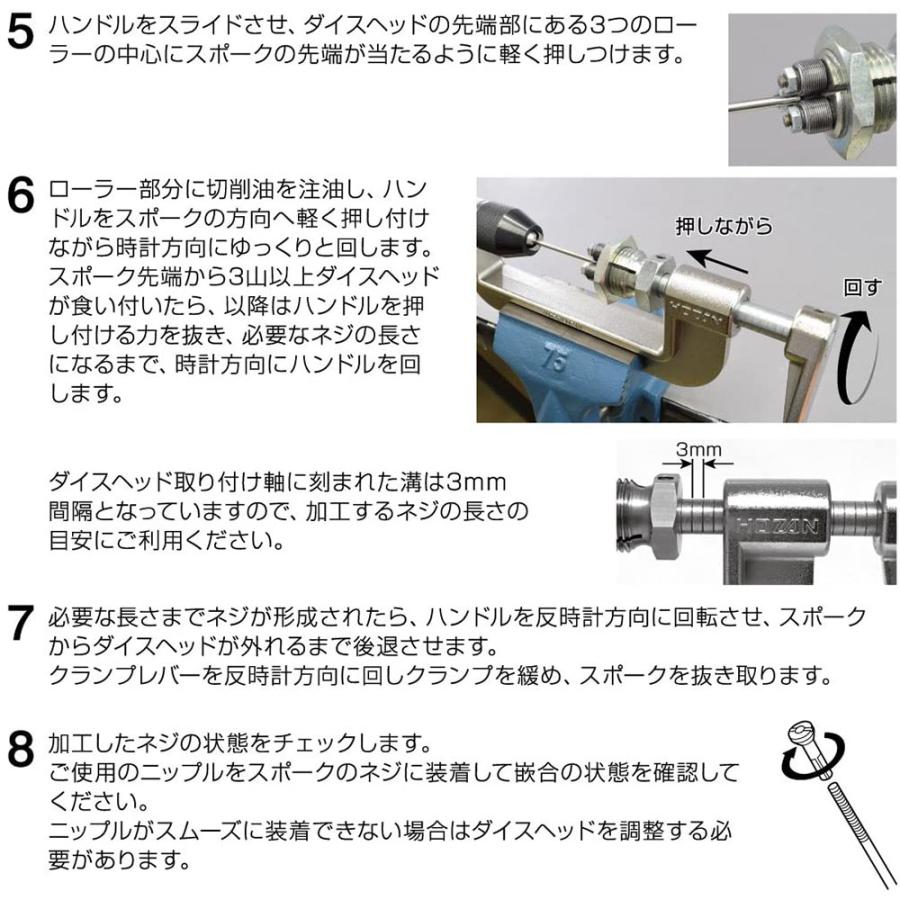 5 ハンドルをスライドさせ、ダイスヘッドの先端部にある3つのローラーの中心にスポークの先端が当たるように軽く押しつけます。

6 ローラー部分に切削油を注油し、ハンドルをスポークの方向へ軽く押し付けながら時計方向にゆっくりと回します。スポーク先端から3山以上ダイスヘッドが食い付いたら、以降はハンドルを押し付ける力を抜き、必要なネジの長さになるまで、時計方向にハンドルを回します。

押しながら

回す

HOZAN

75

ダイスヘッド取り付け軸に刻まれた溝は3mm間隔となっていますので、加工するネジの長さの目安にご利用ください。

3mm

HOZAN

7 必要な長さまでネジが形成されたら、ハンドルを反時計方向に回転させ、スポークからダイスヘッドが外れるまで後退させます。
クランプレバーを反時計方向に回しクランプを緩め、スポークを抜き取ります。

8 加工したネジの状態をチェックします。
ご使用のニップルをスポークのネジに装着して嵌合の状態を確認してください。
ニップルがスムーズに装着できない場合はダイスヘッドを調整する必要があります。