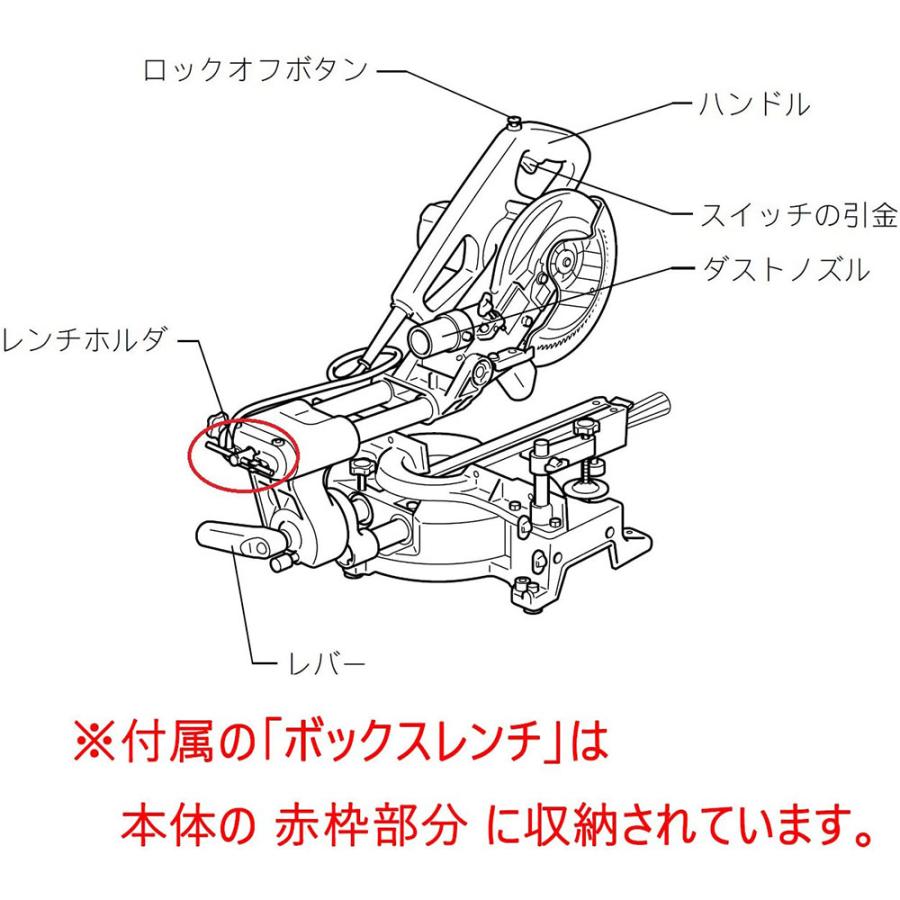 ロックオフボタン

ハンドル

スイッチの引金

ダストノズル

レンチホルダ

レバー

※付属の「ボックスレンチ」は
本体の 赤枠部分 に収納されています。