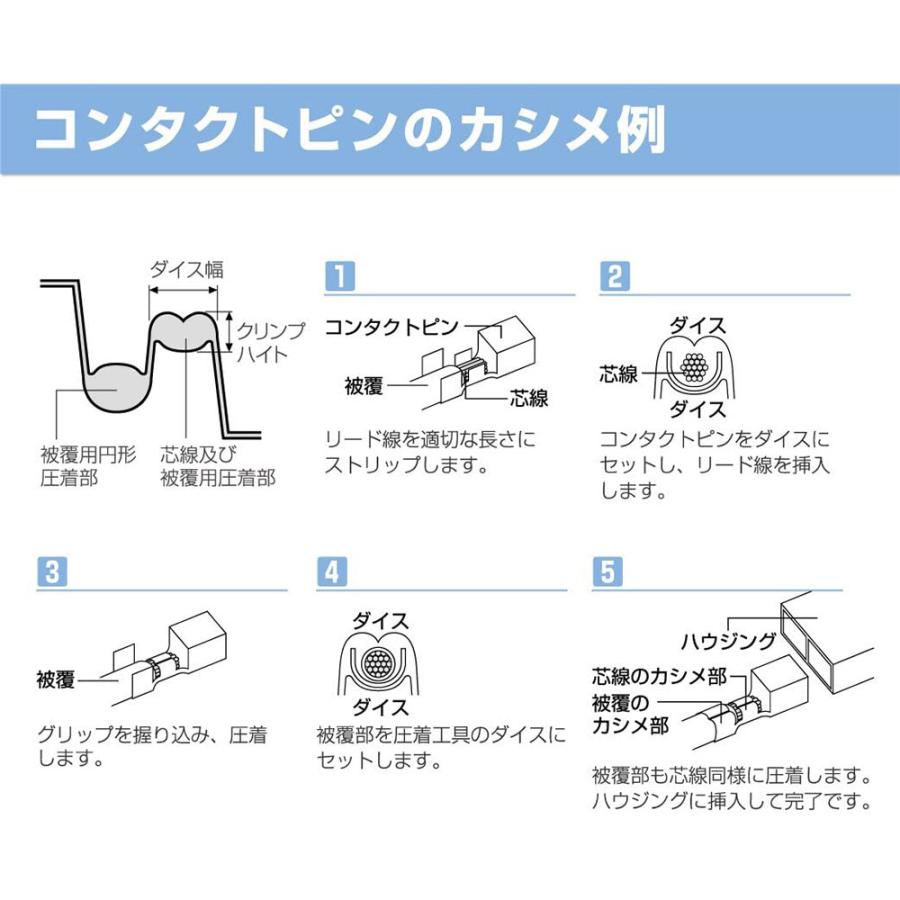 コンタクトピンのカシメ例

ダイス幅
クリンプハイト
被覆用円形圧着部
芯線及び被覆用圧着部

1
コンタクトピン
被覆
芯線
リード線を適切な長さにストリップします。

2
ダイス
芯線
ダイス
コンタクトピンをダイスにセットし、リード線を挿入します。

3
被覆
グリップを握り込み、圧着します。

4
ダイス
ダイス
被覆部を圧着工具のダイスにセットします。

5
ハウジング
芯線のカシメ部
被覆のカシメ部
被覆部も芯線同様に圧着します。ハウジングに挿入して完了です。