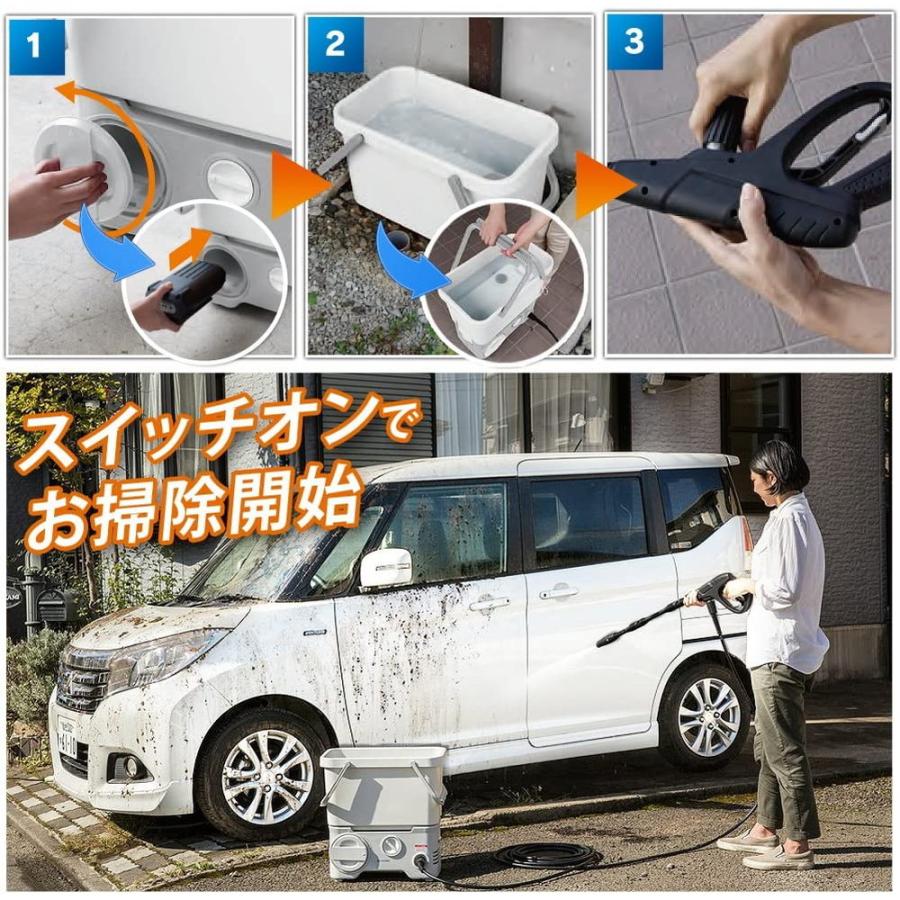 1

2

3

スイッチオンで
お掃除開始