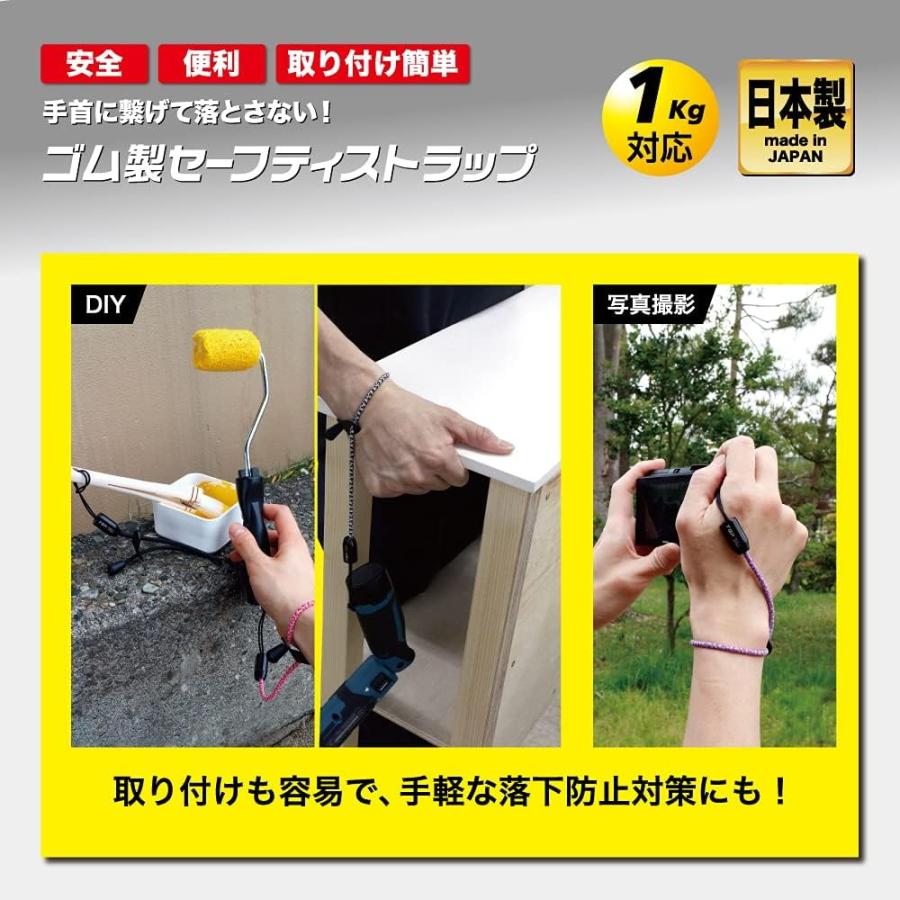 安全　便利　取り付け簡単

手首に繋げて落とさない！

ゴム製セーフティストラップ

1Kg 対応

日本製 made in JAPAN

DIY

写真撮影

取り付けも容易で、手軽な落下防止対策にも！