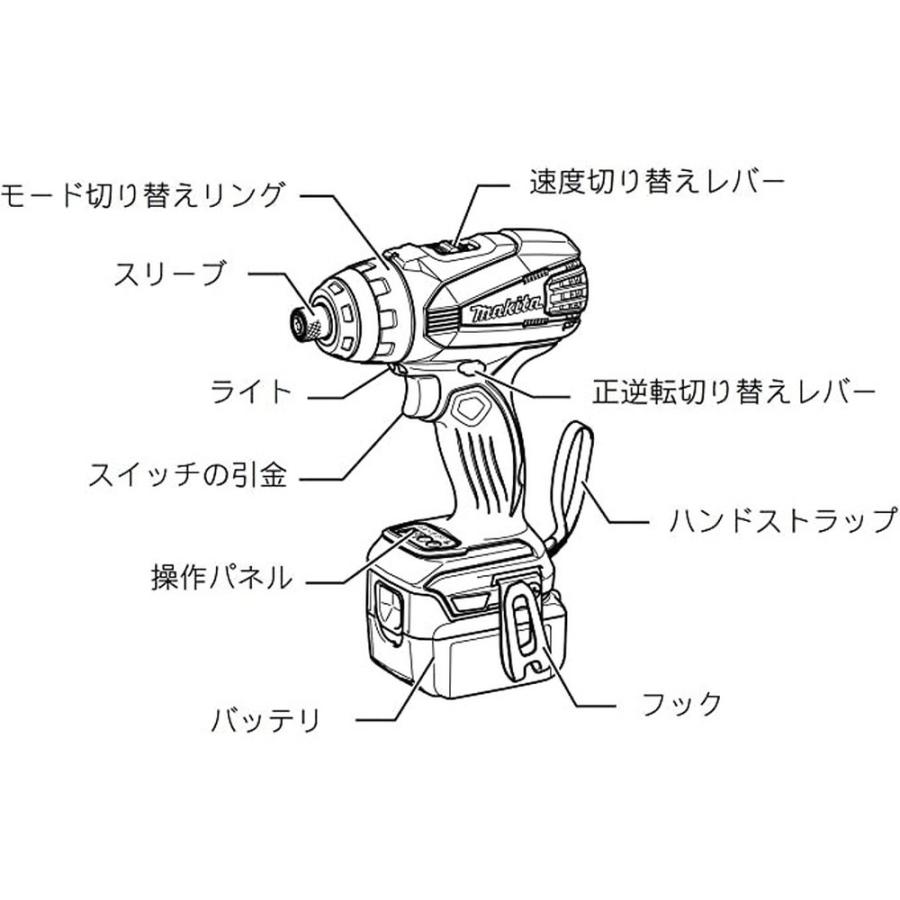 モード切り替えリング

速度切り替えレバー

スリーブ

makita

ライト

正逆転切り替えレバー

スイッチの引金

ハンドストラップ

操作パネル

バッテリ

フック