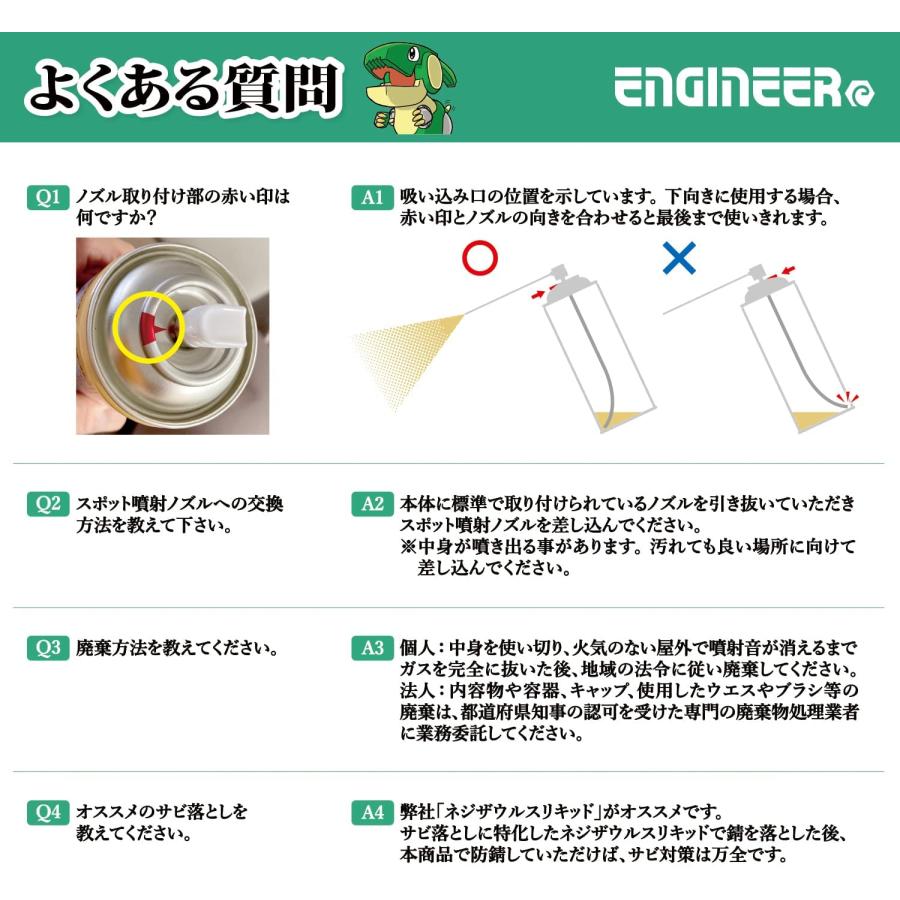 よくある質問

ENGINEER

Q1 ノズル取り付け部の赤い印は何ですか?

A1 吸い込み口の位置を示しています。下向きに使用する場合、赤い印とノズルの向きを合わせると最後まで使いきれます。

○

×

Q2 スポット噴射ノズルへの交換方法を教えて下さい。

A2 本体に標準で取り付けられているノズルを引き抜いていただきスポット噴射ノズルを差し込んでください。
※中身が噴き出る事があります。汚れても良い場所に向けて差し込んでください。

Q3 廃棄方法を教えてください。

A3 個人:中身を使い切り、火気のない屋外で噴射音が消えるまでガスを完全に抜いた後、地域の法令に従い廃棄してください。
法人:内容物や容器、キャップ、使用したウエスやブラシ等の廃棄は、都道府県知事の認可を受けた専門の廃棄物処理業者に業務委託してください。

Q4 オススメのサビ落としを教えてください。

A4 弊社「ネジザウルスリキッド」がオススメです。
サビ落としに特化したネジザウルスリキッドで錆を落とした後、本商品で防錆していただけば、サビ対策は万全です。