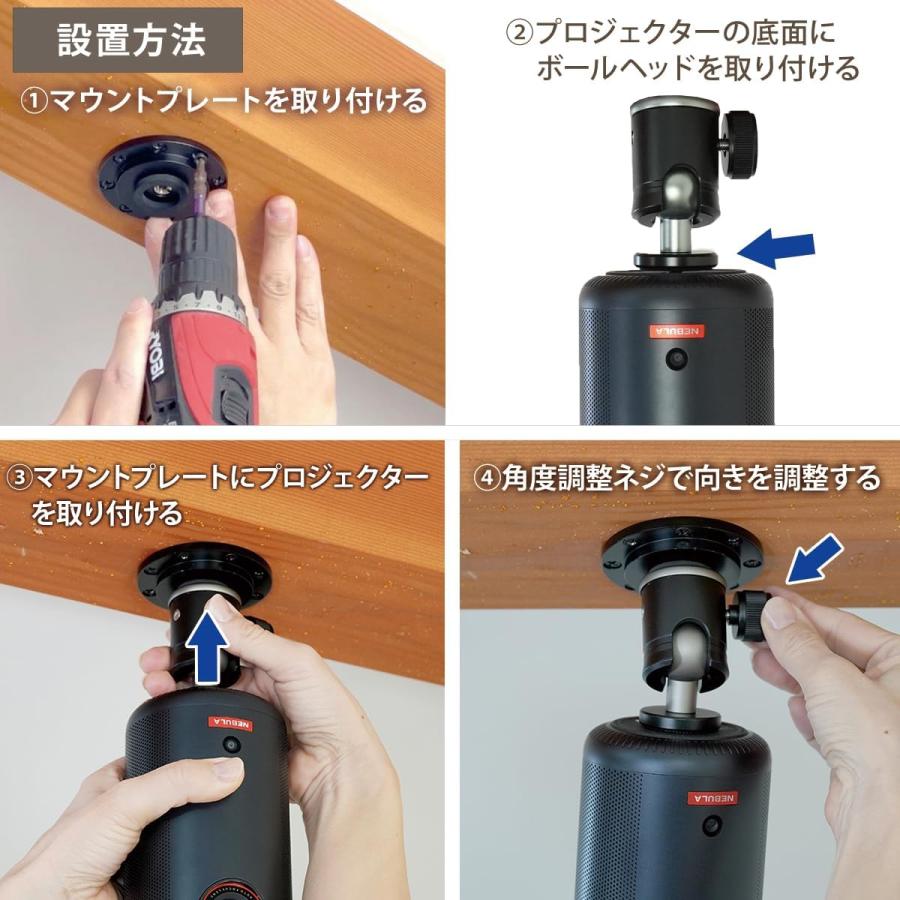 設置方法

①マウントプレートを取り付ける

RYOBI

②プロジェクターの底面にボールヘッドを取り付ける

NEBULA

③マウントプレートにプロジェクターを取り付ける

NEBULA

④角度調整ネジで向きを調整する

NEBULA