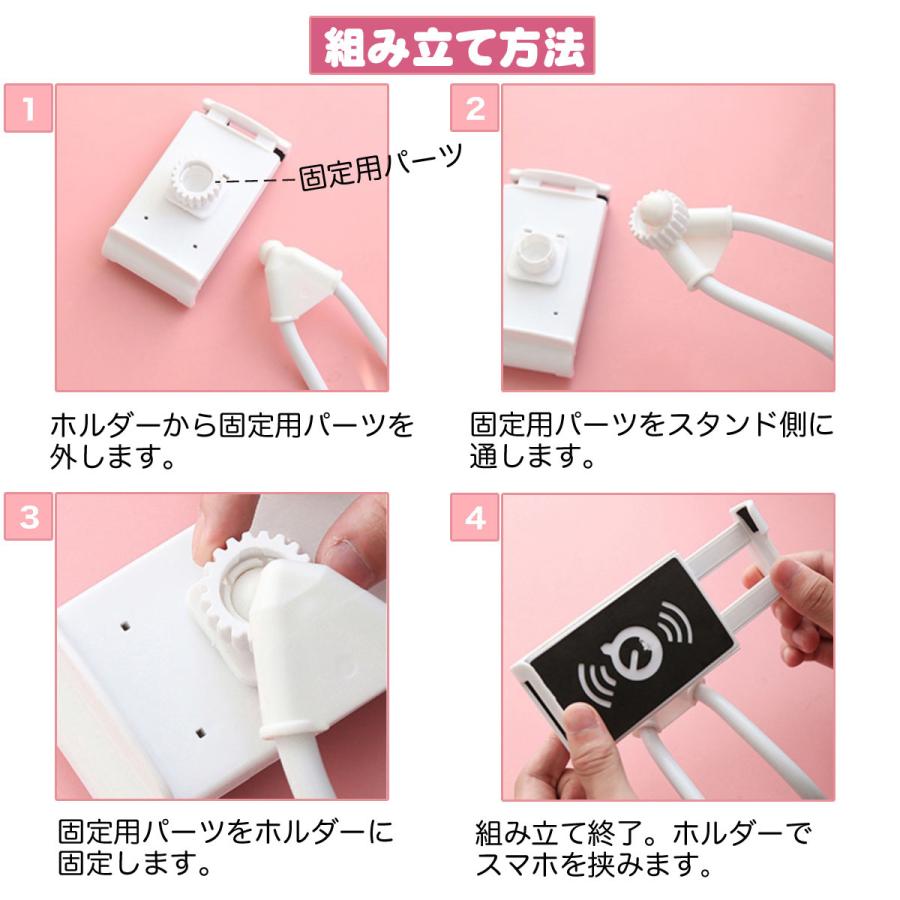 組み立て方法

1

固定用パーツ

ホルダーから固定用パーツを外します。

2

固定用パーツをスタンド側に通します。

3

固定用パーツをホルダーに固定します。

4

組み立て終了。ホルダーでスマホを挟みます。