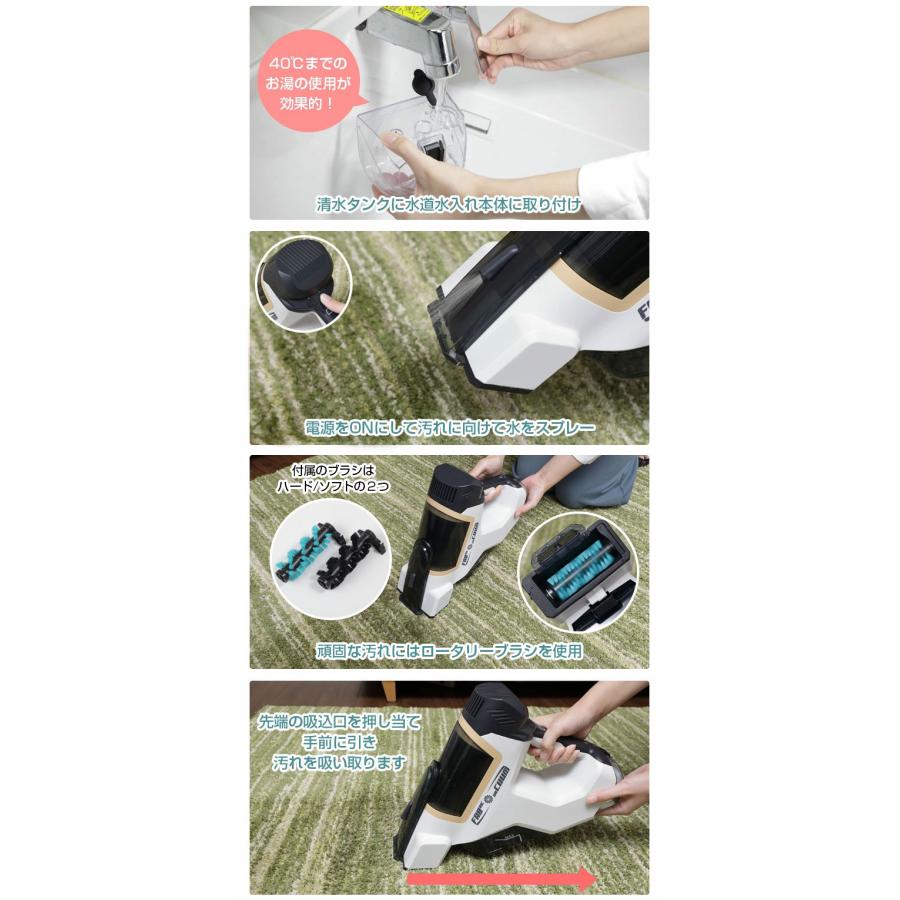 40℃までのお湯の使用が効果的！

清水タンクに水道水入れ本体に取り付け

電源をONにして汚れに向けて水をスプレー

付属のブラシはハード/ソフトの2つ

頑固な汚れにはロータリーブラシを使用

先端の吸込口を押し当て手前に引き汚れを吸い取ります