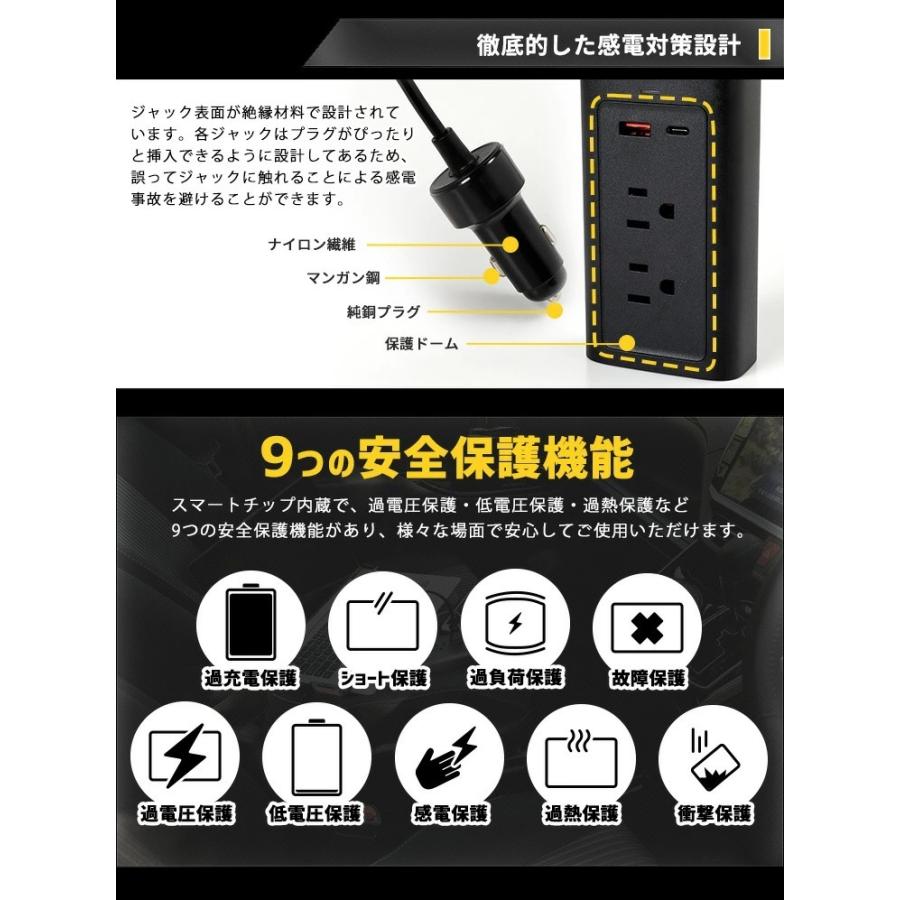 徹底的した感電対策設計

ジャック表面が絶縁材料で設計されています。各ジャックはプラグがぴったりと挿入できるように設計してあるため、誤ってジャックに触れることによる感電事故を避けることができます。

ナイロン繊維
マンガン鋼
純銅プラグ
保護ドーム

9つの安全保護機能

スマートチップ内蔵で、過電圧保護・低電圧保護・過熱保護など9つの安全保護機能があり、様々な場面で安心してご使用いただけます。

過充電保護
ショート保護
過負荷保護
故障保護
過電圧保護
低電圧保護
感電保護
過熱保護
衝撃保護