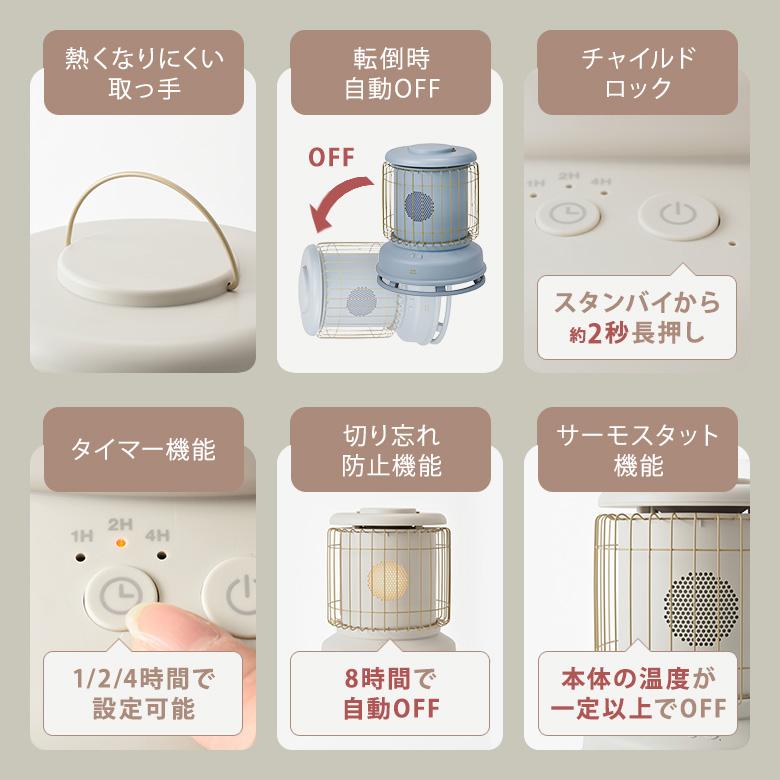 熱くなりにくい
取っ手

転倒時
自動OFF

OFF

チャイルド
ロック

1H 2H 4H

スタンバイから
約2秒長押し

タイマー機能

1H 2H 4H

1/2/4時間で
設定可能

切り忘れ
防止機能

8時間で
自動OFF

サーモスタット
機能

本体の温度が
一定以上でOFF