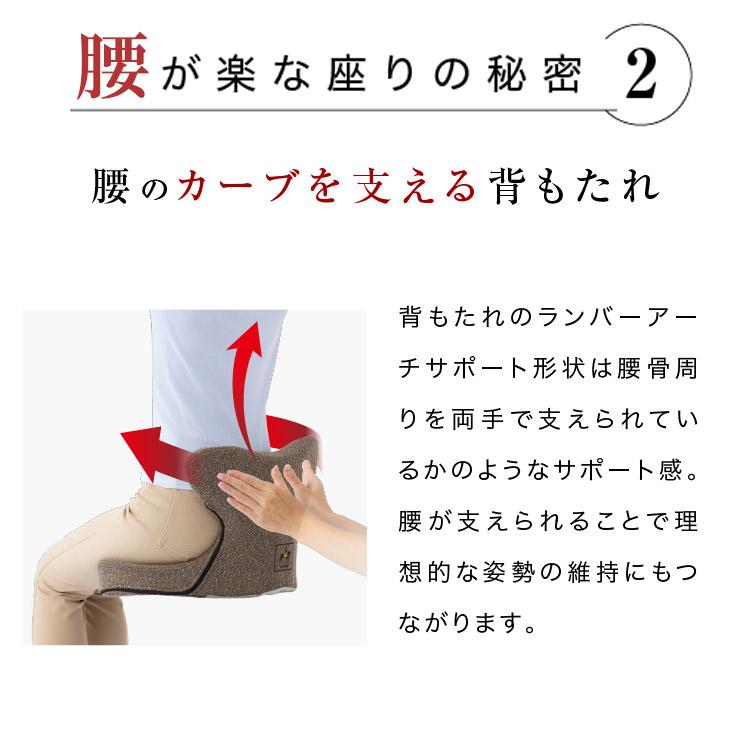 腰が楽な座りの秘密 2

腰のカーブを支える背もたれ

背もたれのランバーアーチサポート形状は腰骨周りを両手で支えられているかのようなサポート感。腰が支えられることで理想的な姿勢の維持にもつながります。