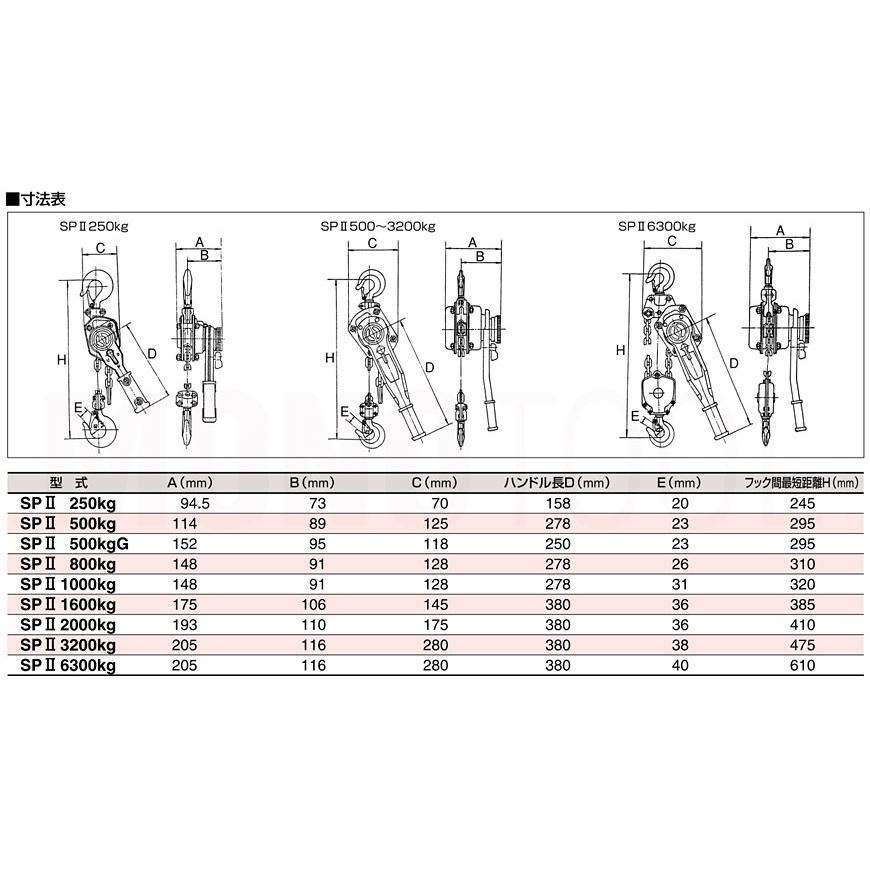 ■寸法表

SPⅡ250kg

C

A

B

H

D

E

SPⅡ500～3200kg

C

A

B

H

D

E

SPⅡ6300kg

C

A

B

H

D

E

| 型　式 | A(mm) | B(mm) | C(mm) | ハンドル長D(mm) | E(mm) | フック間最短距離H(mm) |
|---|---|---|---|---|---|---|
| SPⅡ 250kg | 94.5 | 73 | 70 | 158 | 20 | 245 |
| SPⅡ 500kg | 114 | 89 | 125 | 278 | 23 | 295 |
| SPⅡ 500kgG | 152 | 95 | 118 | 250 | 23 | 295 |
| SPⅡ 800kg | 148 | 91 | 128 | 278 | 26 | 310 |
| SPⅡ 1000kg | 148 | 91 | 128 | 278 | 31 | 320 |
| SPⅡ 1600kg | 175 | 106 | 145 | 380 | 36 | 385 |
| SPⅡ 2000kg | 193 | 110 | 175 | 380 | 36 | 410 |
| SPⅡ 3200kg | 205 | 116 | 280 | 380 | 38 | 475 |
| SPⅡ 6300kg | 205 | 116 | 280 | 380 | 40 | 610 |