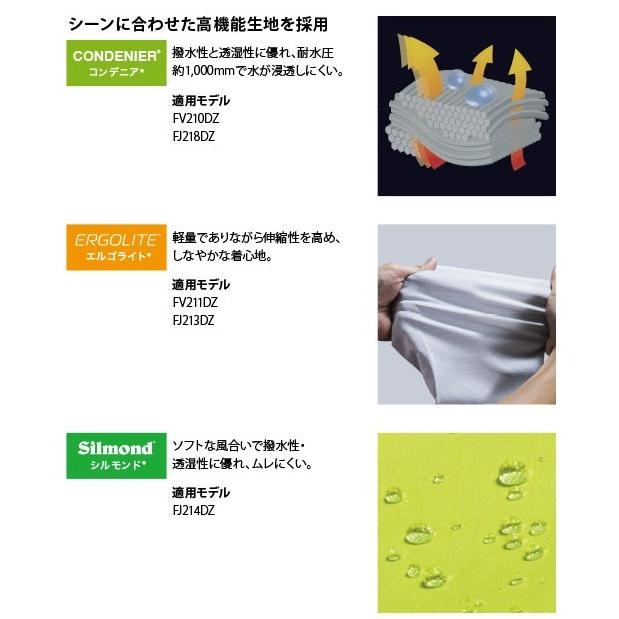 シーンに合わせた高機能生地を採用

CONDENIER®
コンデニア®

撥水性と透湿性に優れ、耐水圧約1,000mmで水が浸透しにくい。

適用モデル
FV210DZ
FJ218DZ

ERGOLITE®
エルゴライト®

軽量でありながら伸縮性を高め、しなやかな着心地。

適用モデル
FV211DZ
FJ213DZ

Silmond®
シルモンド®

ソフトな風合いで撥水性・透湿性に優れ、ムレにくい。

適用モデル
FJ214DZ