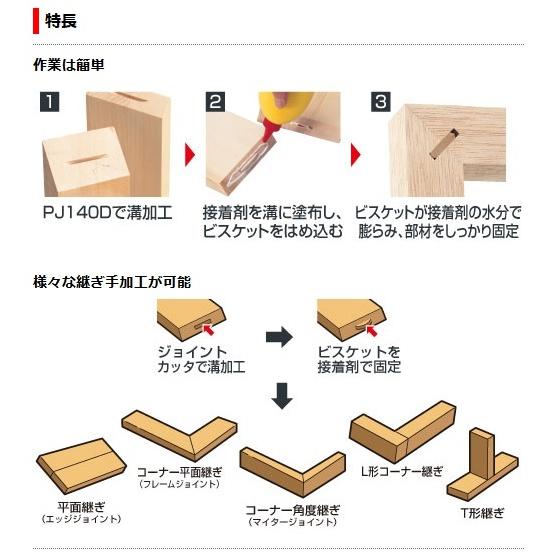 特長

作業は簡単

1
PJ140Dで溝加工

2
接着剤を溝に塗布し、ビスケットをはめ込む

3
ビスケットが接着剤の水分で膨らみ、部材をしっかり固定

様々な継ぎ手加工が可能

ジョイントカッタで溝加工

ビスケットを接着剤で固定

平面継ぎ
（エッジジョイント）

コーナー平面継ぎ
（フレームジョイント）

コーナー角度継ぎ
（マイタージョイント）

L形コーナー継ぎ

T形継ぎ