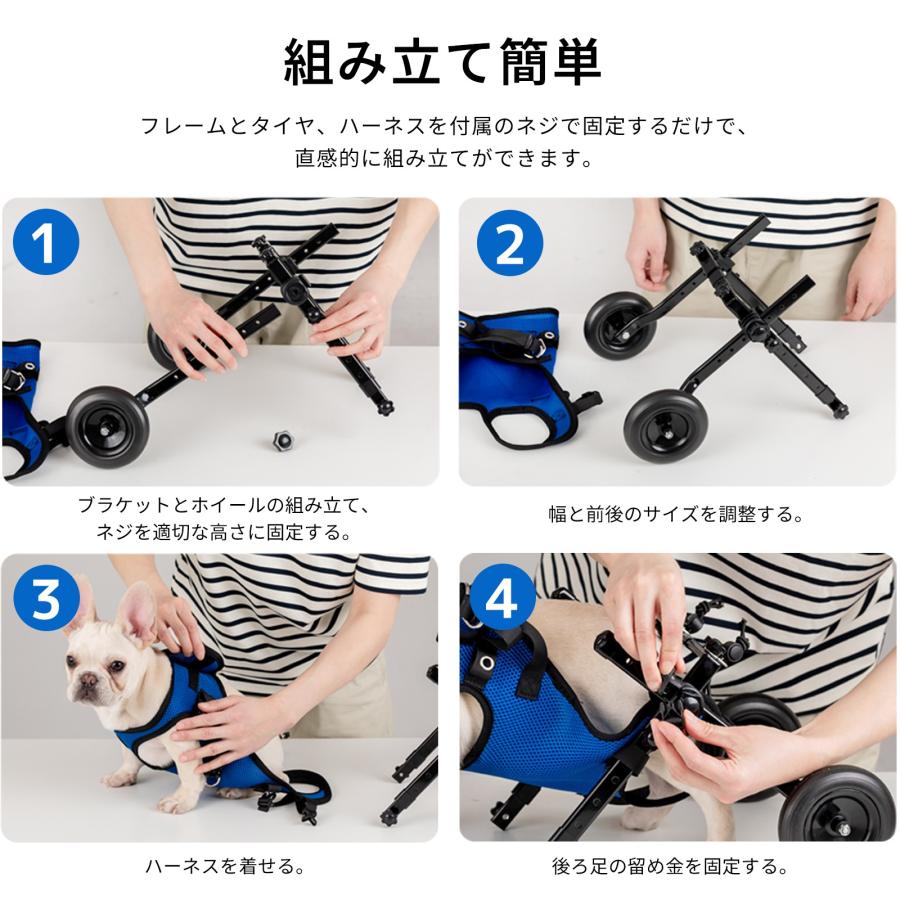 組み立て簡単

フレームとタイヤ、ハーネスを付属のネジで固定するだけで、直感的に組み立てができます。

1

ブラケットとホイールの組み立て、ネジを適切な高さに固定する。

2

幅と前後のサイズを調整する。

3

ハーネスを着せる。

4

後ろ足の留め金を固定する。