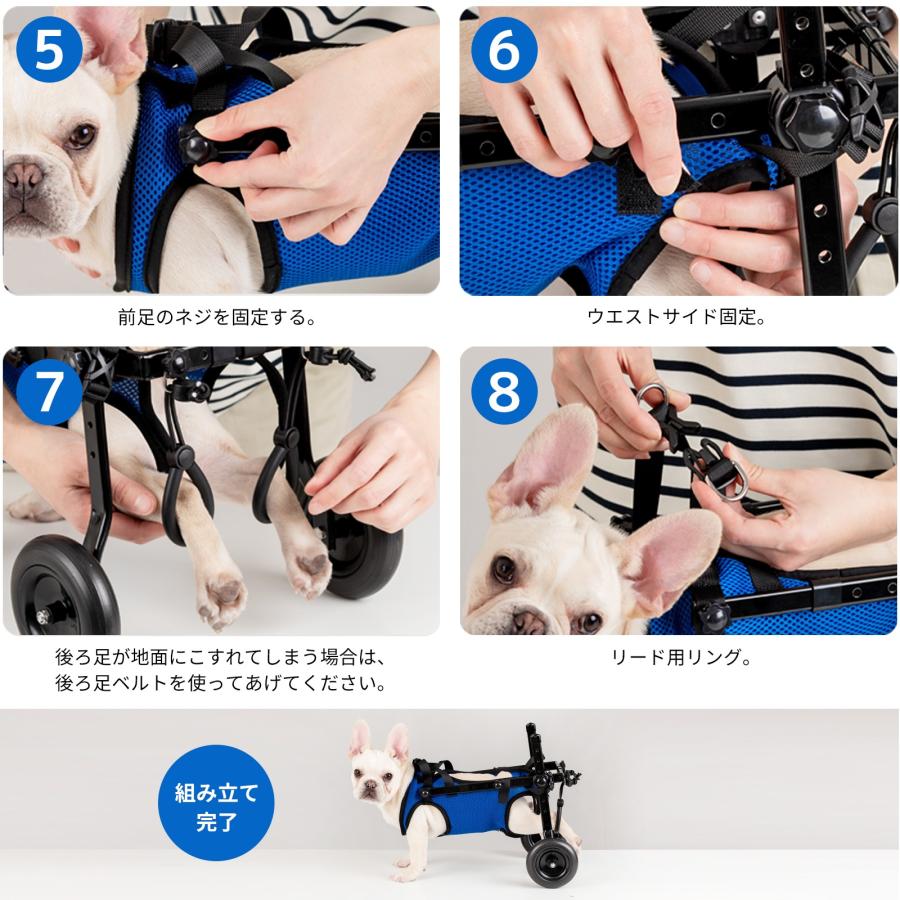 5

前足のネジを固定する。

6

ウエストサイド固定。

7

後ろ足が地面にこすれてしまう場合は、後ろ足ベルトを使ってあげてください。

8

リード用リング。

組み立て完了