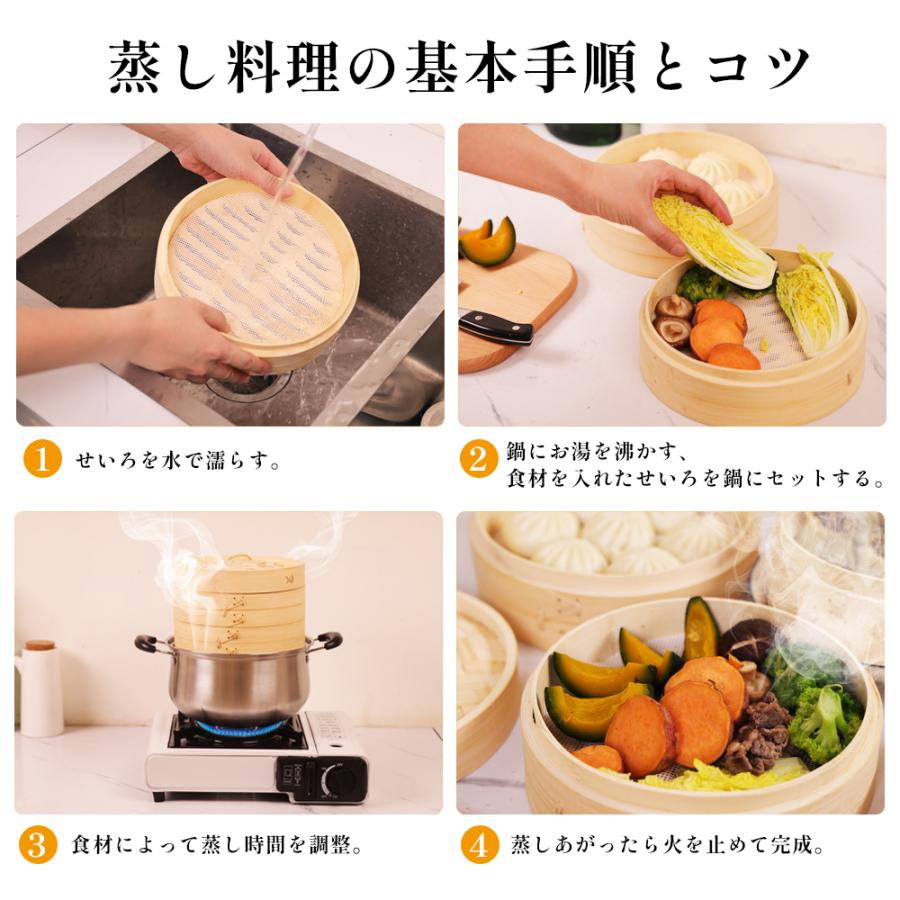 蒸し料理の基本手順とコツ

1 せいろを水で濡らす。

2 鍋にお湯を沸かす、食材を入れたせいろを鍋にセットする。

3 食材によって蒸し時間を調整。

4 蒸しあがったら火を止めて完成。