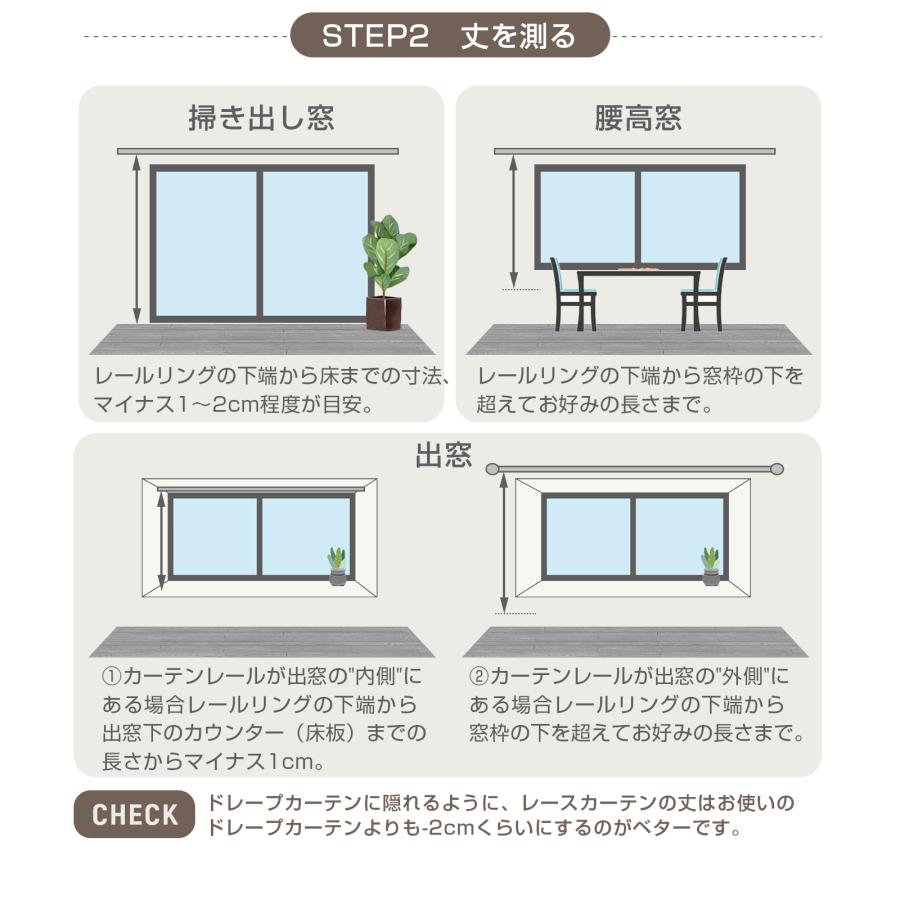 STEP2 丈を測る

掃き出し窓

レールリングの下端から床までの寸法、マイナス1～2cm程度が目安。

腰高窓

レールリングの下端から窓枠の下を超えてお好みの長さまで。

出窓

①カーテンレールが出窓の"内側"にある場合レールリングの下端から出窓下のカウンター（床板）までの長さからマイナス1cm。

②カーテンレールが出窓の"外側"にある場合レールリングの下端から窓枠の下を超えてお好みの長さまで。

CHECK

ドレープカーテンに隠れるように、レースカーテンの丈はお使いのドレープカーテンよりも-2cmくらいにするのがベターです。