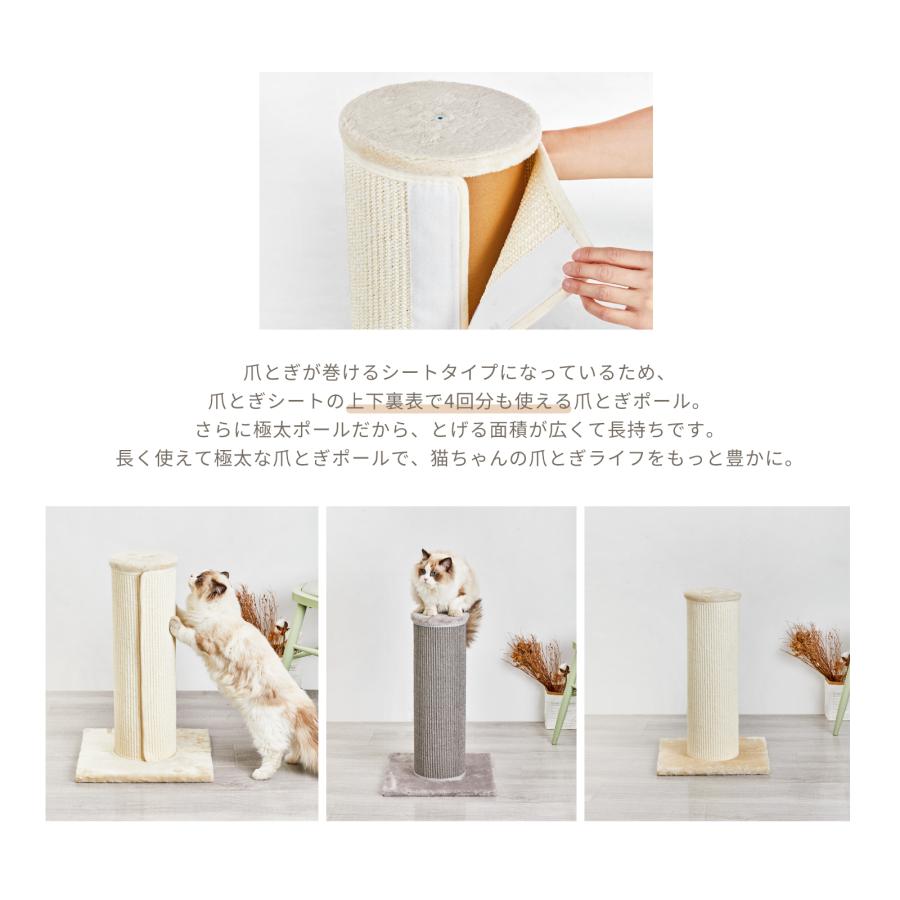 爪とぎが巻けるシートタイプになっているため、
爪とぎシートの上下裏表で4回分も使える爪とぎポール。
さらに極太ポールだから、とげる面積が広くて長持ちです。
長く使えて極太な爪とぎポールで、猫ちゃんの爪とぎライフをもっと豊かに。