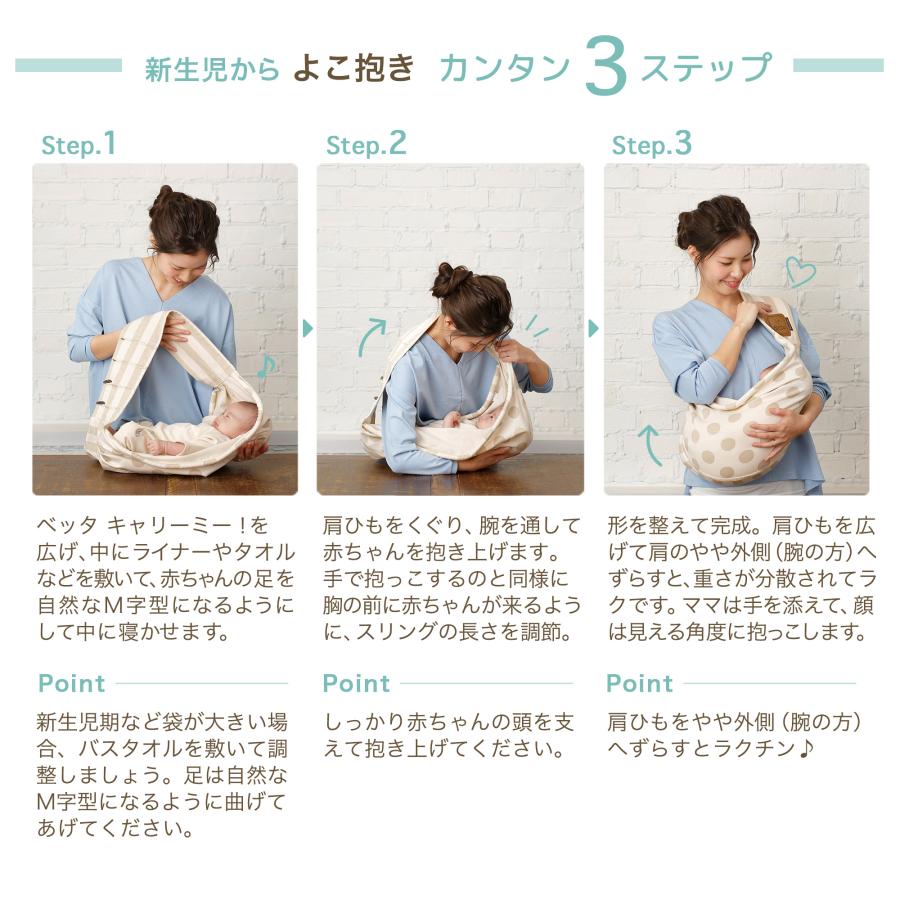 新生児から よこ抱き カンタン 3 ステップ

Step.1

ベッタ キャリーミー！を広げ、中にライナーやタオルなどを敷いて、赤ちゃんの足を自然なM字型になるようにして中に寝かせます。

Point

新生児期など袋が大きい場合、バスタオルを敷いて調整しましょう。足は自然なM字型になるように曲げてあげてください。

Step.2

肩ひもをくぐり、腕を通して赤ちゃんを抱き上げます。手で抱っこするのと同様に胸の前に赤ちゃんが来るように、スリングの長さを調節。

Point

しっかり赤ちゃんの頭を支えて抱き上げてください。

Step.3

形を整えて完成。肩ひもを広げて肩のやや外側（腕の方）へずらすと、重さが分散されてラクです。ママは手を添えて、顔は見える角度に抱っこします。

Point

肩ひもをやや外側（腕の方）へずらすとラクチン♪