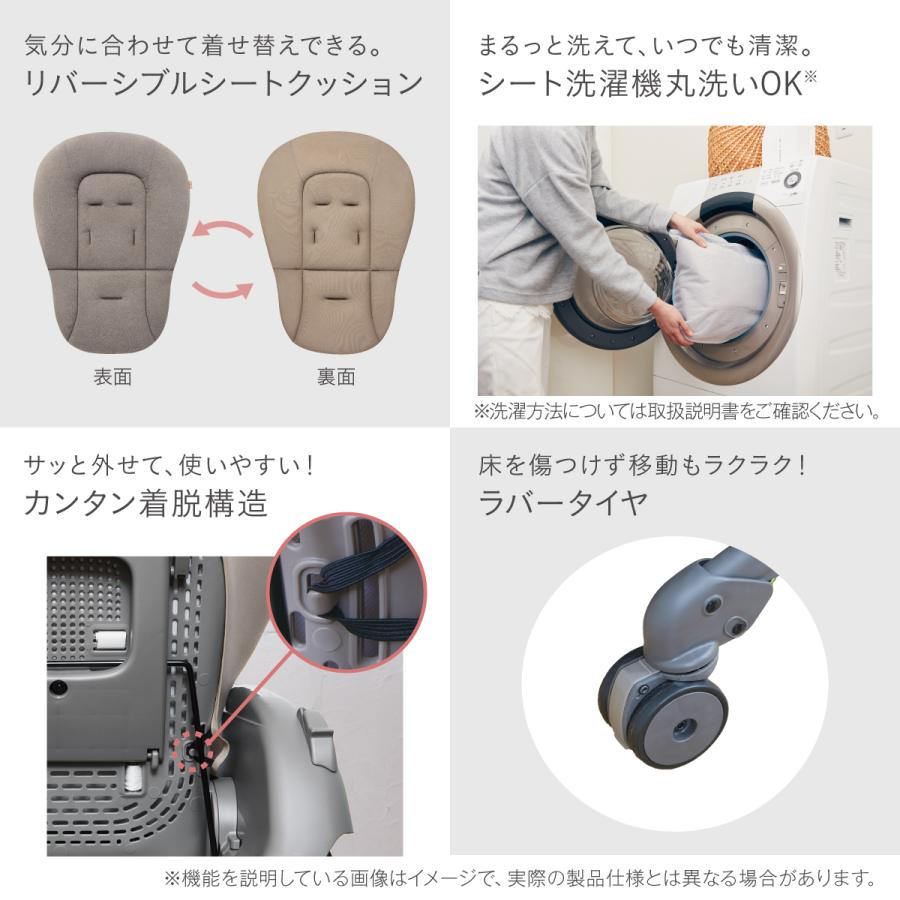 気分に合わせて着せ替えできる。
リバーシブルシートクッション

表面

裏面

まるっと洗えて、いつでも清潔。
シート洗濯機丸洗いOK※

※洗濯方法については取扱説明書をご確認ください。

サッと外せて、使いやすい！
カンタン着脱構造

床を傷つけず移動もラクラク！
ラバータイヤ

※機能を説明している画像はイメージで、実際の製品仕様とは異なる場合があります。