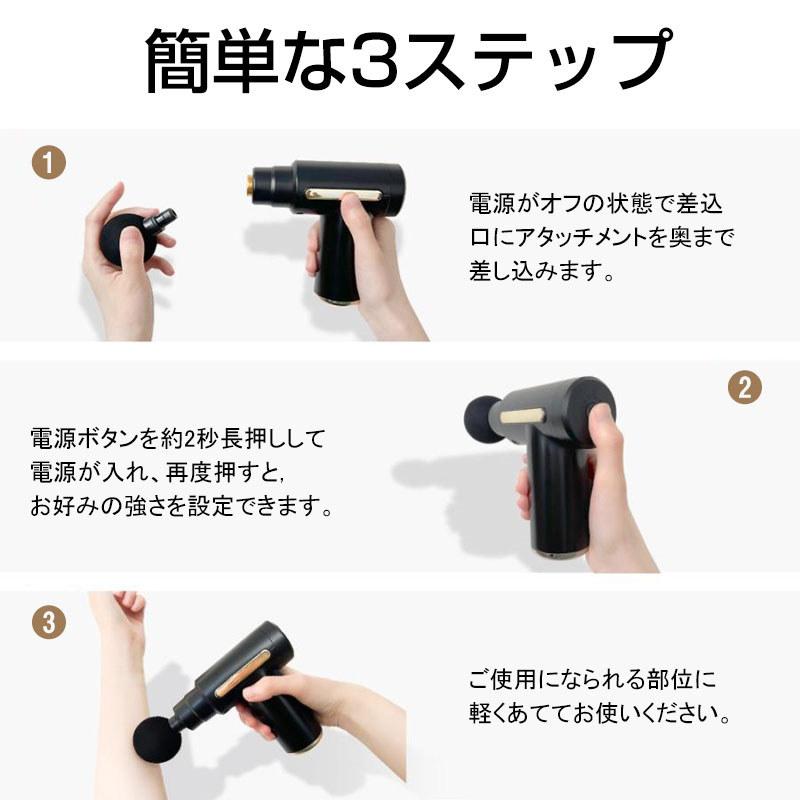 簡単な3ステップ

1

電源がオフの状態で差込口にアタッチメントを奥まで差し込みます。

2

電源ボタンを約2秒長押しして電源が入れ、再度押すと,お好みの強さを設定できます。

3

ご使用になられる部位に軽くあててお使いください。