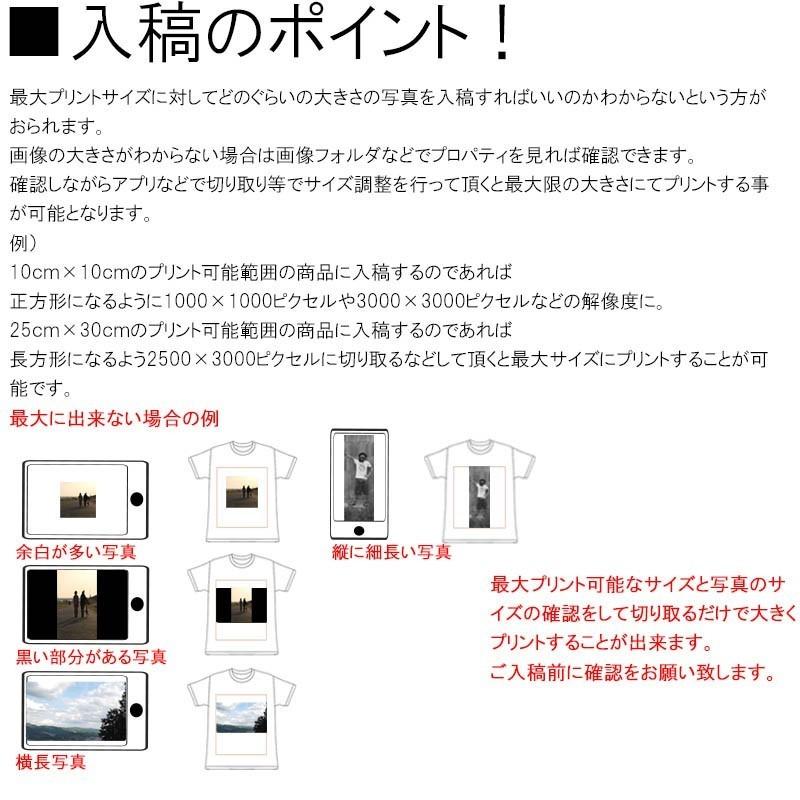 ■入稿のポイント！

最大プリントサイズに対してどのぐらいの大きさの写真を入稿すればいいのかわからないという方がおられます。
画像の大きさがわからない場合は画像フォルダなどでプロパティを見れば確認できます。
確認しながらアプリなどで切り取り等でサイズ調整を行って頂くと最大限の大きさにてプリントする事が可能となります。
例）
10cm×10cmのプリント可能範囲の商品に入稿するのであれば
正方形になるように1000×1000ピクセルや3000×3000ピクセルなどの解像度に。
25cm×30cmのプリント可能範囲の商品に入稿するのであれば
長方形になるよう2500×3000ピクセルに切り取るなどして頂くと最大サイズにプリントすることが可能です。

最大に出来ない場合の例

余白が多い写真

縦に細長い写真

黒い部分がある写真

横長写真

最大プリント可能なサイズと写真のサイズの確認をして切り取るだけで大きくプリントすることが出来ます。
ご入稿前に確認をお願い致します。