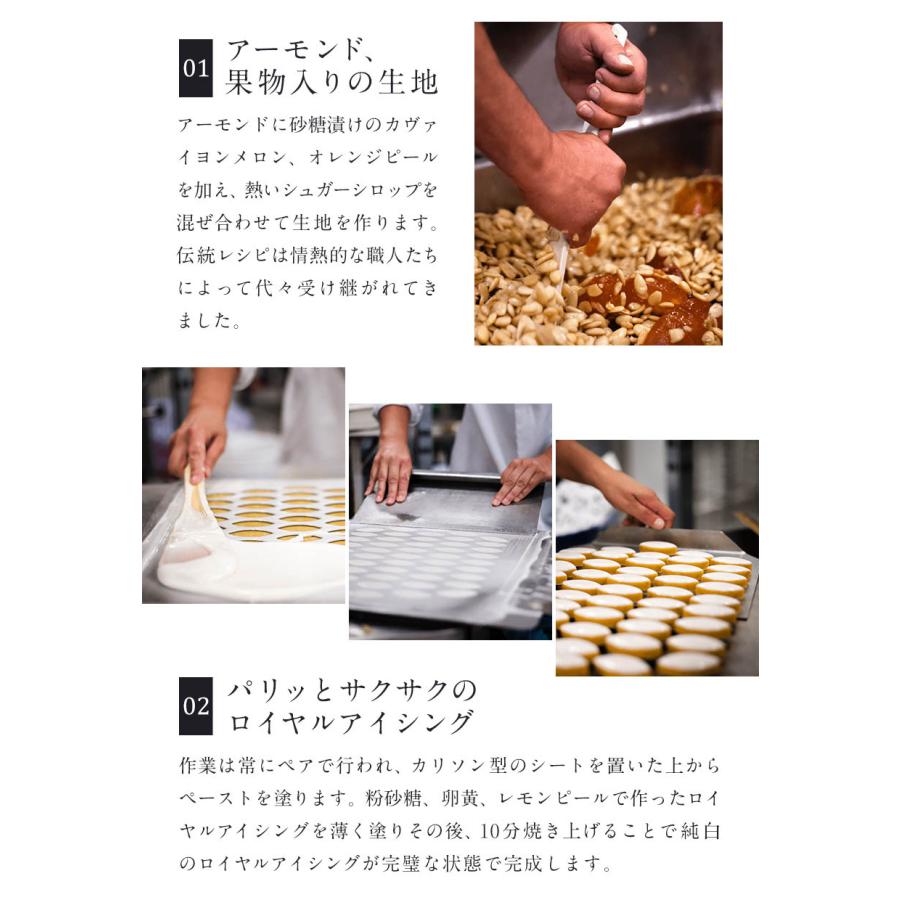 01 アーモンド、果物入りの生地

アーモンドに砂糖漬けのカヴァイヨンメロン、オレンジピールを加え、熱いシュガーシロップを混ぜ合わせて生地を作ります。伝統レシピは情熱的な職人たちによって代々受け継がれてきました。

02 パリッとサクサクのロイヤルアイシング

作業は常にペアで行われ、カリソン型のシートを置いた上からペーストを塗ります。粉砂糖、卵黄、レモンピールで作ったロイヤルアイシングを薄く塗りその後、10分焼き上げることで純白のロイヤルアイシングが完璧な状態で完成します。