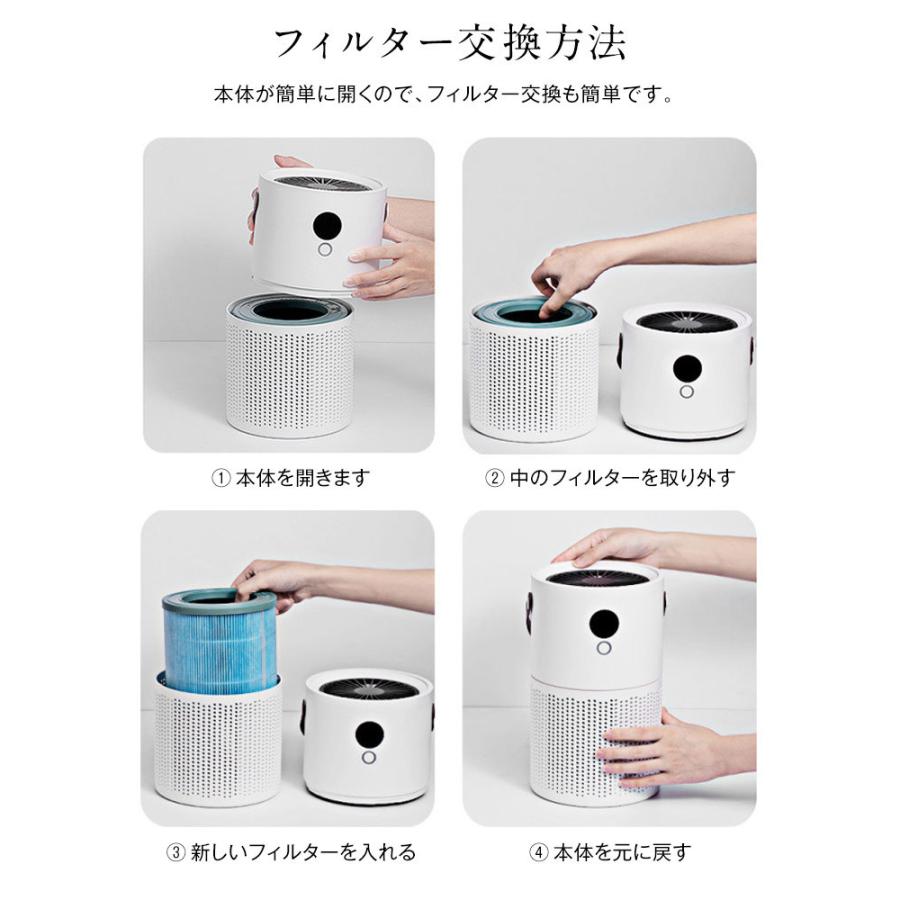 フィルター交換方法

本体が簡単に開くので、フィルター交換も簡単です。

① 本体を開きます

② 中のフィルターを取り外す

③ 新しいフィルターを入れる

④ 本体を元に戻す