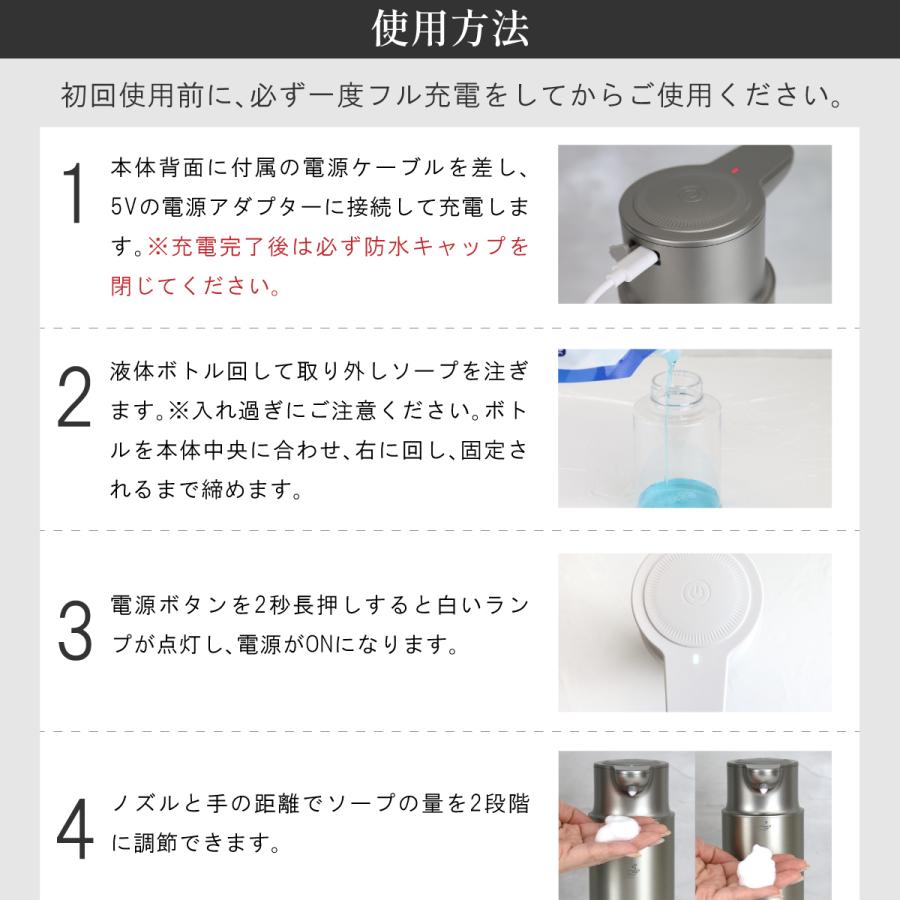 使用方法

初回使用前に、必ず一度フル充電をしてからご使用ください。

1 本体背面に付属の電源ケーブルを差し、5Vの電源アダプターに接続して充電します。※充電完了後は必ず防水キャップを閉じてください。

2 液体ボトル回して取り外しソープを注ぎます。※入れ過ぎにご注意ください。ボトルを本体中央に合わせ、右に回し、固定されるまで締めます。

3 電源ボタンを2秒長押しすると白いランプが点灯し、電源がONになります。

4 ノズルと手の距離でソープの量を2段階に調節できます。