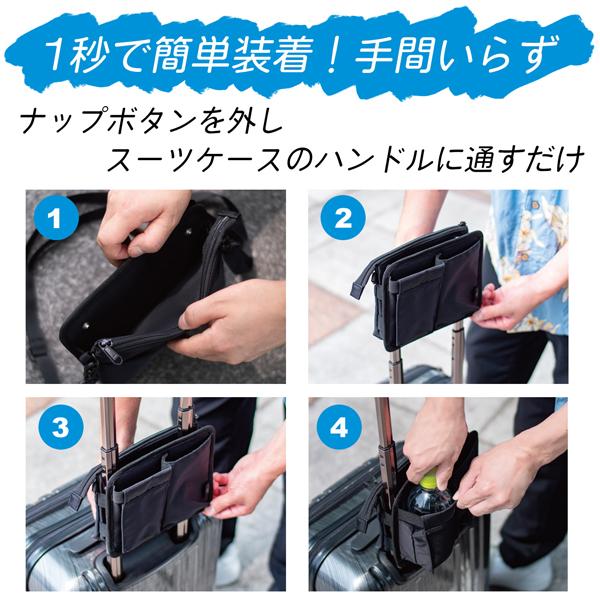 1秒で簡単装着！手間いらず

ナップボタンを外し
スーツケースのハンドルに通すだけ

1

2

3

4