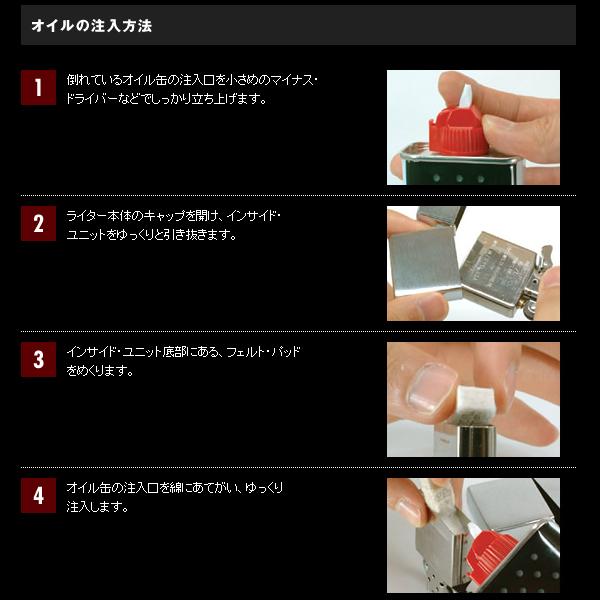 オイルの注入方法

1
倒れているオイル缶の注入口を小さめのマイナス・ドライバーなどでしっかり立ち上げます。

2
ライター本体のキャップを開け、インサイド・ユニットをゆっくりと引き抜きます。

3
インサイド・ユニット底部にある、フェルト・パッドをめくります。

4
オイル缶の注入口を綿にあてがい、ゆっくり注入します。