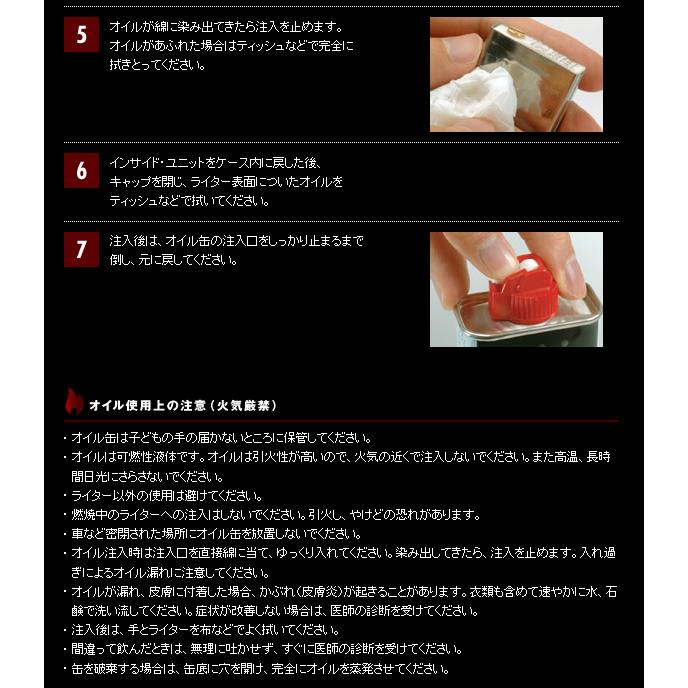 5

オイルが綿に染み出てきたら注入を止めます。オイルがあふれた場合はティッシュなどで完全に拭きとってください。

6

インサイド・ユニットをケース内に戻した後、キャップを閉じ、ライター表面についたオイルをティッシュなどで拭いてください。

7

注入後は、オイル缶の注入口をしっかり止まるまで倒し、元に戻してください。

オイル使用上の注意（火気厳禁）

・オイル缶は子どもの手の届かないところに保管してください。
・オイルは可燃性液体です。オイルは引火性が高いので、火気の近くで注入しないでください。また高温、長時間日光にさらさないでください。
・ライター以外の使用は避けてください。
・燃焼中のライターへの注入はしないでください。引火し、やけどの恐れがあります。
・車など密閉された場所にオイル缶を放置しないでください。
・オイル注入時は注入口を直接綿に当て、ゆっくり入れてください。染み出してきたら、注入を止めます。入れ過ぎによるオイル漏れに注意してください。
・オイルが漏れ、皮膚に付着した場合、かぶれ（皮膚炎）が起きることがあります。衣類も含めて速やかに水、石鹸で洗い流してください。症状が改善しない場合は、医師の診断を受けてください。
・注入後は、手とライターを布などでよく拭いてください。
・間違って飲んだときは、無理に吐かせず、すぐに医師の診断を受けてください。
・缶を破棄する場合は、缶底に穴を開け、完全にオイルを蒸発させてください。