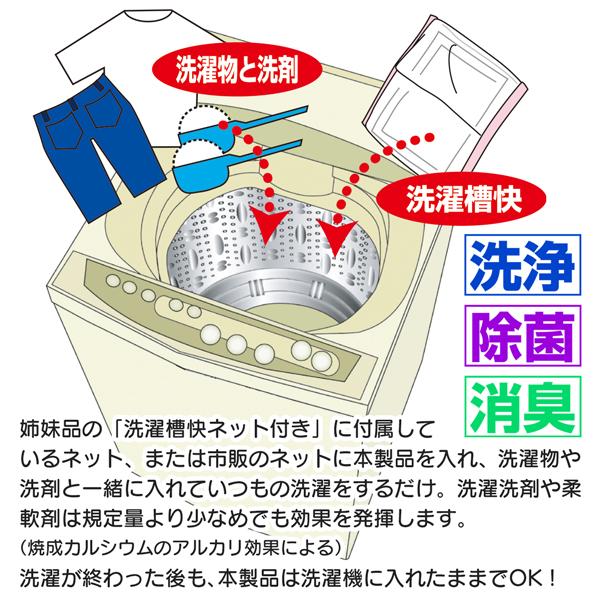 洗濯物と洗剤

洗濯槽快

洗浄

除菌

消臭

姉妹品の「洗濯槽快ネット付き」に付属しているネット、または市販のネットに本製品を入れ、洗濯物や洗剤と一緒に入れていつもの洗濯をするだけ。洗濯洗剤や柔軟剤は規定量より少なめでも効果を発揮します。
(焼成カルシウムのアルカリ効果による)
洗濯が終わった後も、本製品は洗濯機に入れたままでOK！