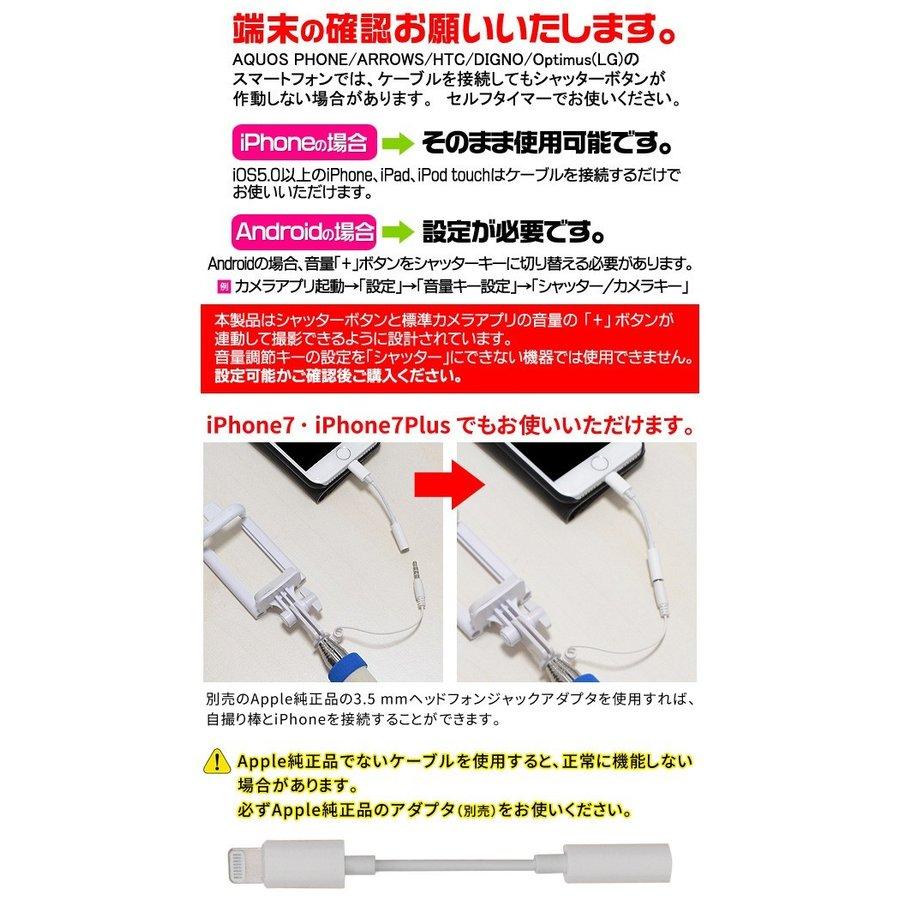 端末の確認お願いいたします。

AQUOS PHONE/ARROWS/HTC/DIGNO/Optimus(LG)のスマートフォンでは、ケーブルを接続してもシャッターボタンが作動しない場合があります。 セルフタイマーでお使いください。

iPhoneの場合 そのまま使用可能です。

iOS5.0以上のiPhone、iPad、iPod touchはケーブルを接続するだけでお使いいただけます。

Androidの場合 設定が必要です。

Androidの場合、音量「+」ボタンをシャッターキーに切り替える必要があります。

例 カメラアプリ起動→「設定」→「音量キー設定」→「シャッター／カメラキー」

本製品はシャッターボタンと標準カメラアプリの音量の「+」ボタンが連動して撮影できるように設計されています。
音量調節キーの設定を「シャッター」にできない機器では使用できません。
設定可能かご確認後ご購入ください。

iPhone7・iPhone7Plus でもお使いいただけます。

別売のApple純正品の3.5 mmヘッドフォンジャックアダプタを使用すれば、自撮り棒とiPhoneを接続することができます。

Apple純正品でないケーブルを使用すると、正常に機能しない場合があります。
必ずApple純正品のアダプタ(別売)をお使いください。