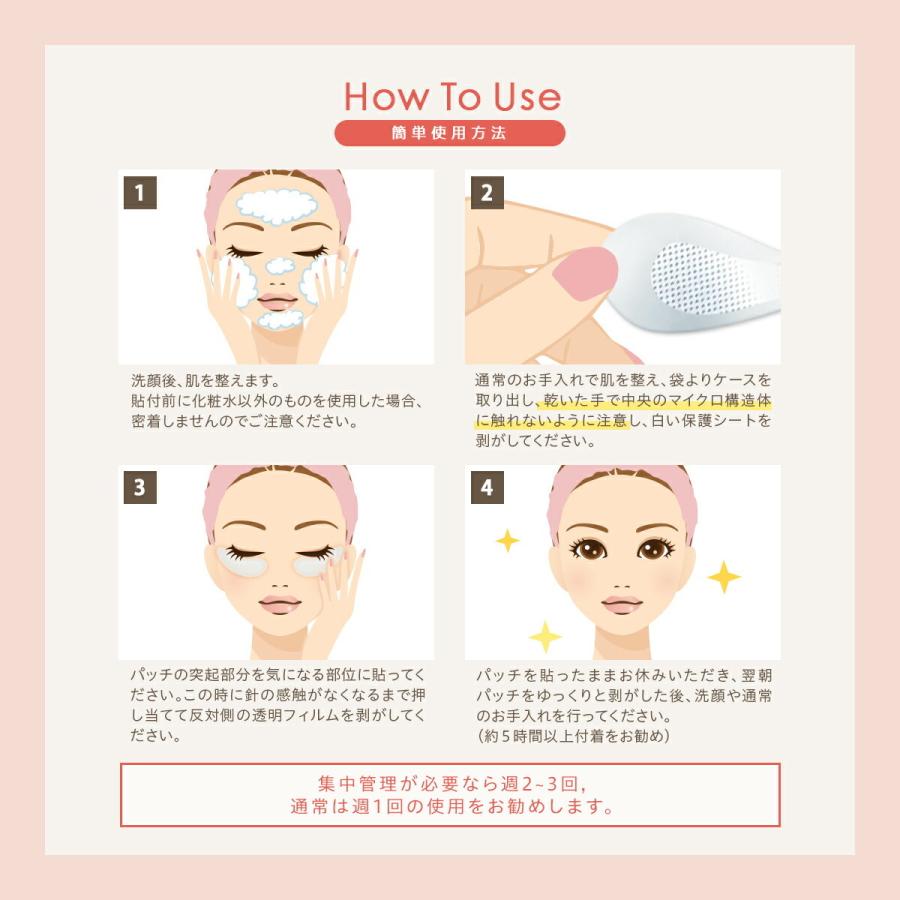 How To Use

簡単使用方法

1

洗顔後、肌を整えます。
貼付前に化粧水以外のものを使用した場合、密着しませんのでご注意ください。

2

通常のお手入れで肌を整え、袋よりケースを取り出し、乾いた手で中央のマイクロ構造体に触れないように注意し、白い保護シートを剥がしてください。

3

パッチの突起部分を気になる部位に貼ってください。この時に針の感触がなくなるまで押し当てて反対側の透明フィルムを剥がしてください。

4

パッチを貼ったままお休みいただき、翌朝パッチをゆっくりと剥がした後、洗顔や通常のお手入れを行ってください。
（約５時間以上付着をお勧め）

集中管理が必要なら週2~3回,
通常は週1回の使用をお勧めします。