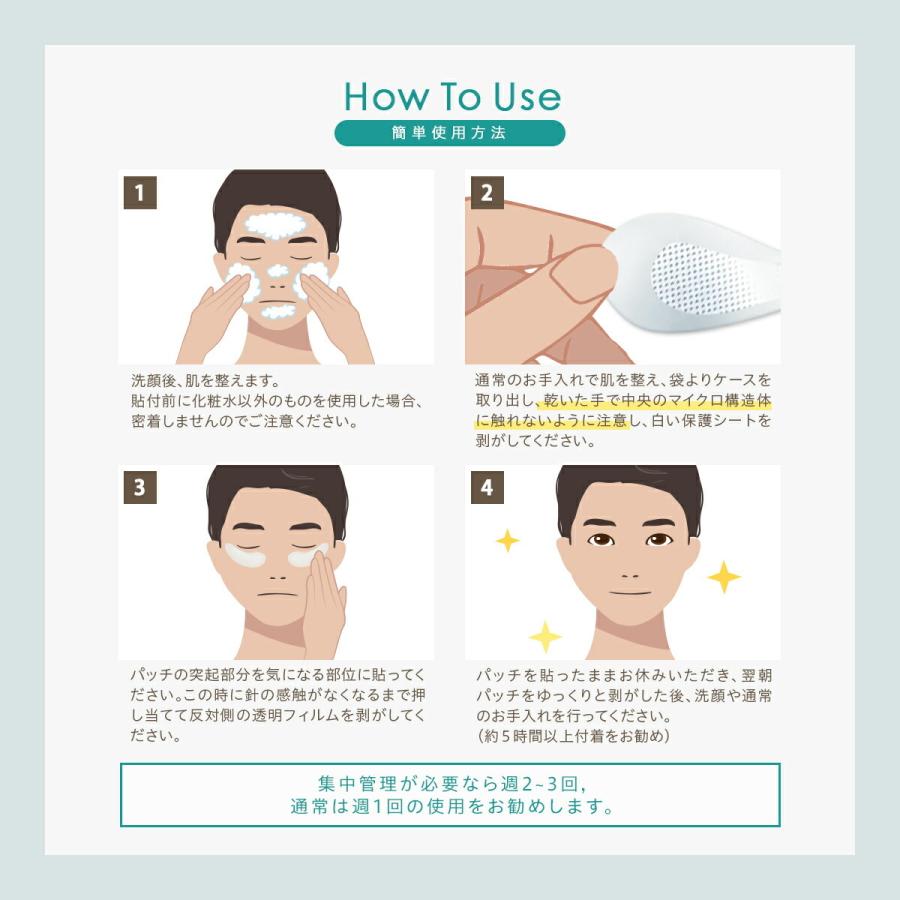 How To Use
簡単使用方法

1
洗顔後、肌を整えます。
貼付前に化粧水以外のものを使用した場合、密着しませんのでご注意ください。

2
通常のお手入れで肌を整え、袋よりケースを取り出し、乾いた手で中央のマイクロ構造体に触れないように注意し、白い保護シートを剥がしてください。

3
パッチの突起部分を気になる部位に貼ってください。この時に針の感触がなくなるまで押し当てて反対側の透明フィルムを剥がしてください。

4
パッチを貼ったままお休みいただき、翌朝パッチをゆっくりと剥がした後、洗顔や通常のお手入れを行ってください。
（約5時間以上付着をお勧め）

集中管理が必要なら週2~3回,
通常は週1回の使用をお勧めします。