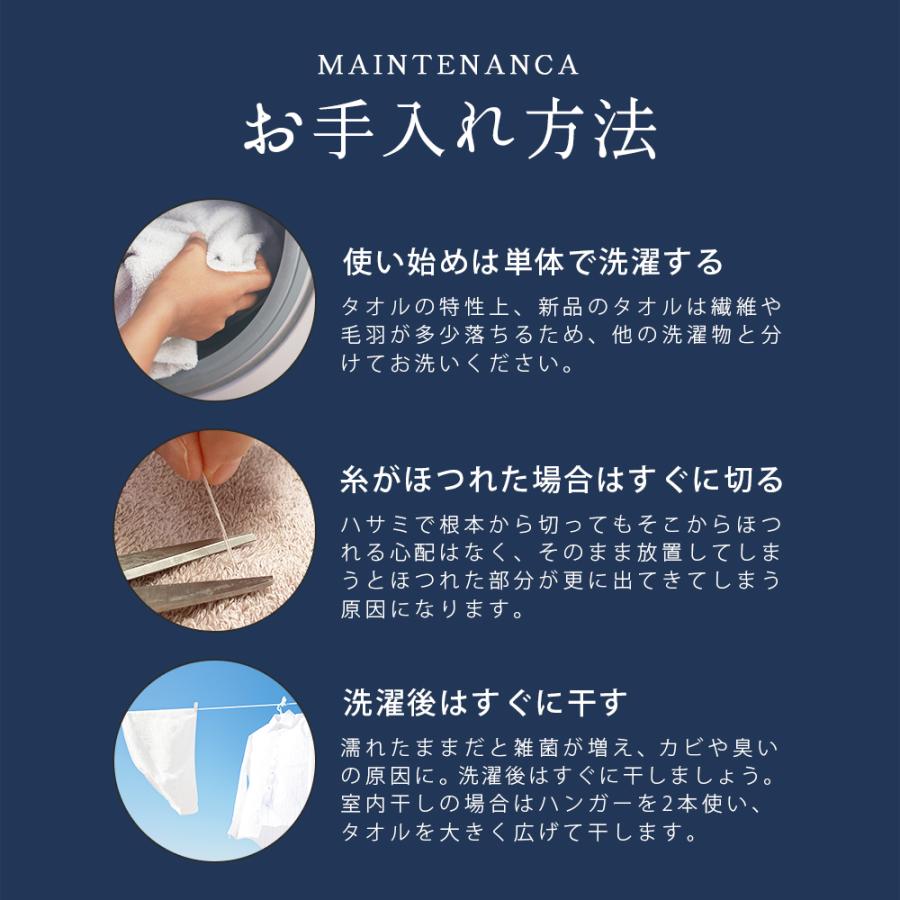 MAINTENANCA
お手入れ方法

使い始めは単体で洗濯する
タオルの特性上、新品のタオルは繊維や毛羽が多少落ちるため、他の洗濯物と分けてお洗いください。

糸がほつれた場合はすぐに切る
ハサミで根本から切ってもそこからほつれる心配はなく、そのまま放置してしまうとほつれた部分が更に出てきてしまう原因になります。

洗濯後はすぐに干す
濡れたままだと雑菌が増え、カビや臭いの原因に。洗濯後はすぐに干しましょう。室内干しの場合はハンガーを2本使い、タオルを大きく広げて干します。