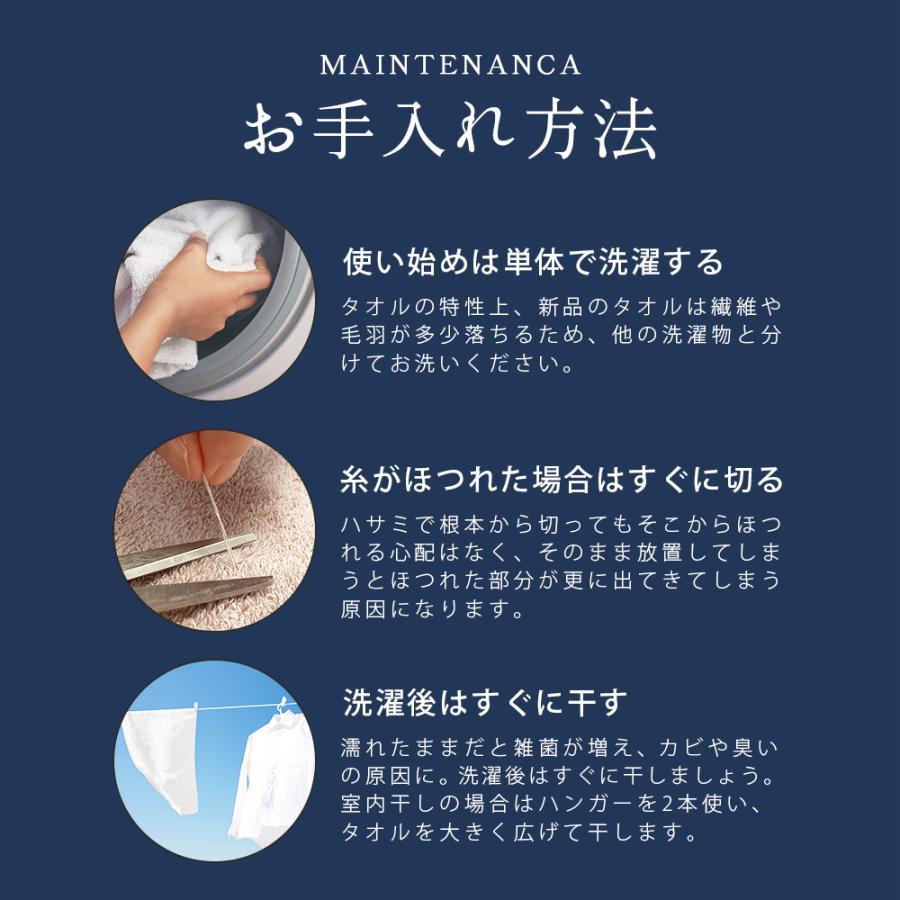 MAINTENANCA
お手入れ方法

使い始めは単体で洗濯する
タオルの特性上、新品のタオルは繊維や毛羽が多少落ちるため、他の洗濯物と分けてお洗いください。

糸がほつれた場合はすぐに切る
ハサミで根本から切ってもそこからほつれる心配はなく、そのまま放置してしまうとほつれた部分が更に出てきてしまう原因になります。

洗濯後はすぐに干す
濡れたままだと雑菌が増え、カビや臭いの原因に。洗濯後はすぐに干しましょう。室内干しの場合はハンガーを2本使い、タオルを大きく広げて干します。