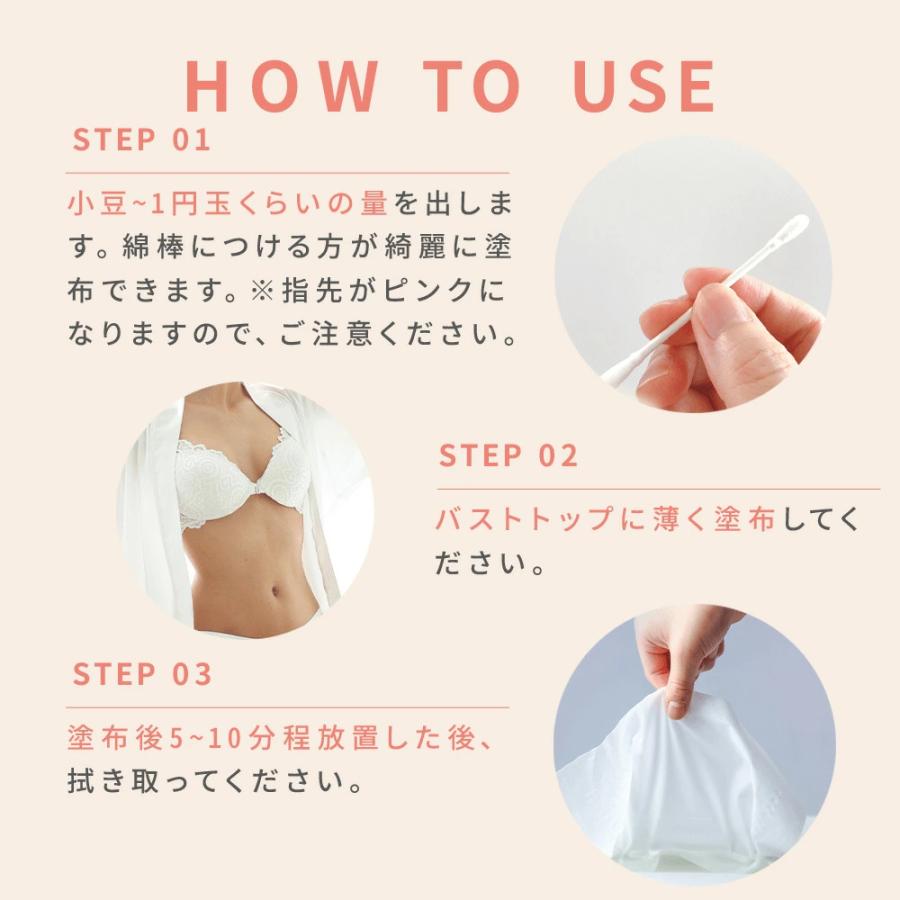 HOW TO USE

STEP 01

小豆~1円玉くらいの量を出します。綿棒につける方が綺麗に塗布できます。※指先がピンクになりますので、ご注意ください。

STEP 02

バストトップに薄く塗布してください。

STEP 03

塗布後5~10分程放置した後、拭き取ってください。