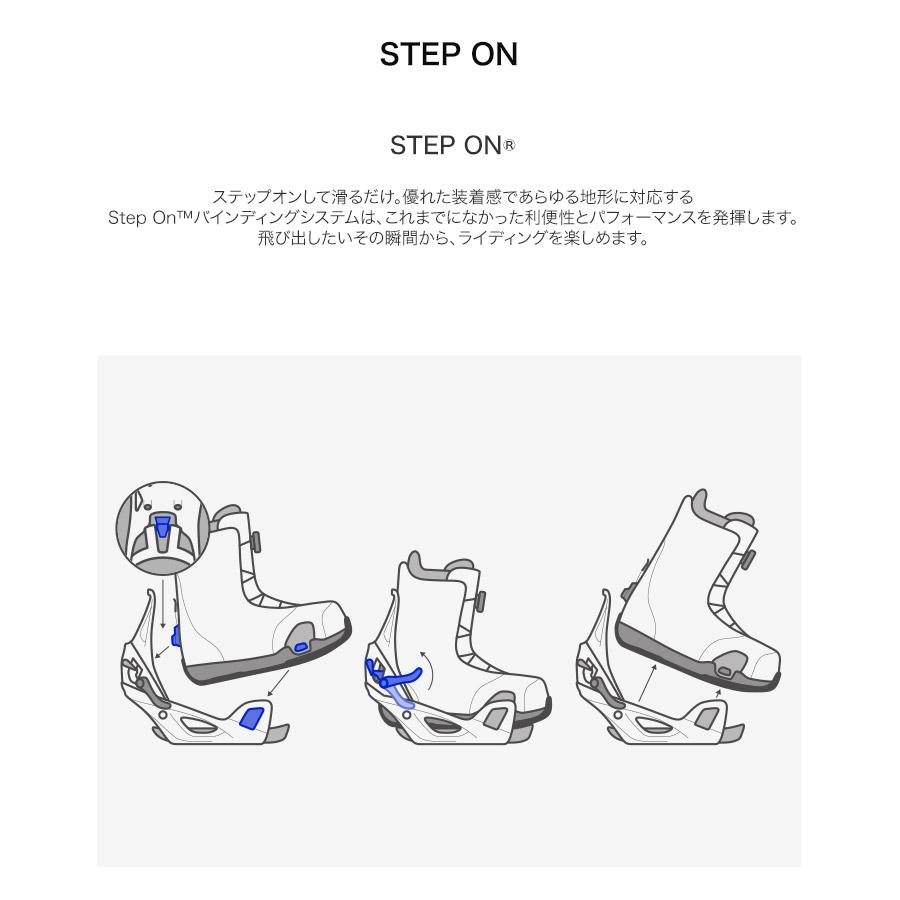 STEP ON

STEP ON®

ステップオンして滑るだけ。優れた装着感であらゆる地形に対応する
Step On™バインディングシステムは、これまでになかった利便性とパフォーマンスを発揮します。
飛び出したいその瞬間から、ライディングを楽しめます。