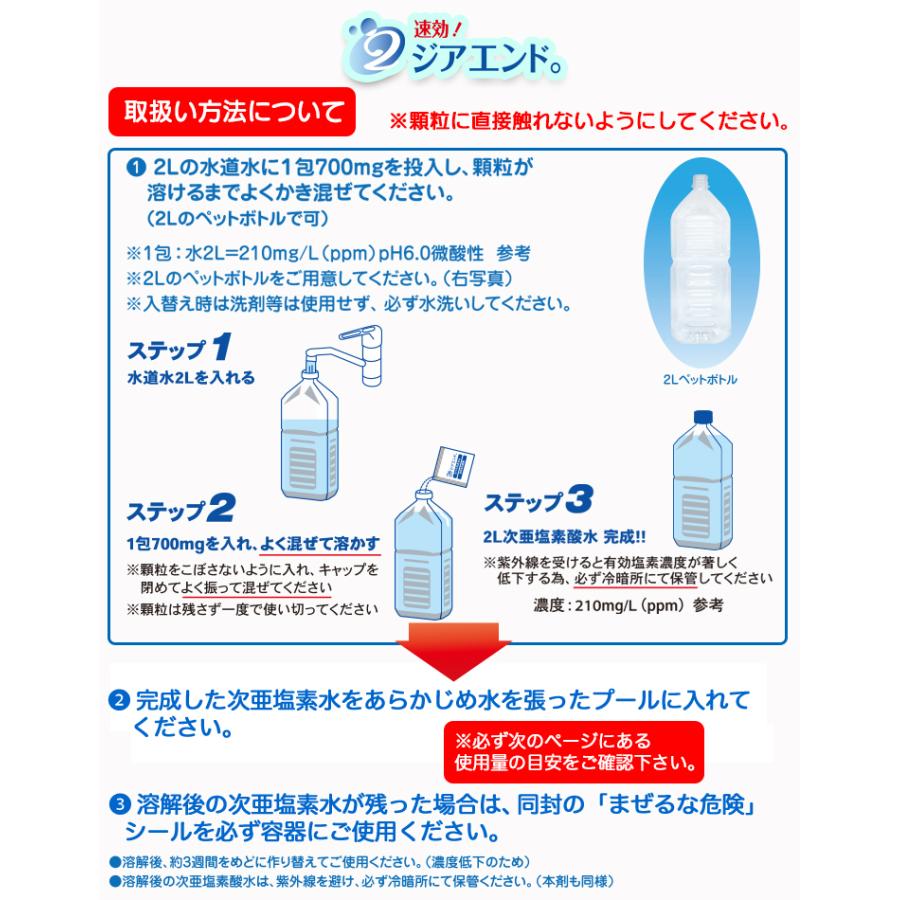 速効！
ジアエンド。

取扱い方法について

※顆粒に直接触れないようにしてください。

❶ 2Lの水道水に1包700mgを投入し、顆粒が溶けるまでよくかき混ぜてください。
（2Lのペットボトルで可）

※1包：水2L=210mg/L（ppm）pH6.0微酸性 参考
※2Lのペットボトルをご用意してください。（右写真）
※入替え時は洗剤等は使用せず、必ず水洗いしてください。

2Lペットボトル

ステップ1
水道水2Lを入れる

ステップ2
1包700mgを入れ、よく混ぜて溶かす
※顆粒をこぼさないように入れ、キャップを閉めてよく振って混ぜてください
※顆粒は残さず一度で使い切ってください

ステップ3
2L次亜塩素酸水 完成!!
※紫外線を受けると有効塩素濃度が著しく低下する為、必ず冷暗所にて保管してください
濃度：210mg/L（ppm）参考

❷ 完成した次亜塩素水をあらかじめ水を張ったプールに入れてください。

※必ず次のページにある使用量の目安をご確認下さい。

❸ 溶解後の次亜塩素水が残った場合は、同封の「まぜるな危険」シールを必ず容器にご使用ください。

●溶解後、約3週間をめどに作り替えてご使用ください。（濃度低下のため）
●溶解後の次亜塩素酸水は、紫外線を避け、必ず冷暗所にて保管ください。（本剤も同様）