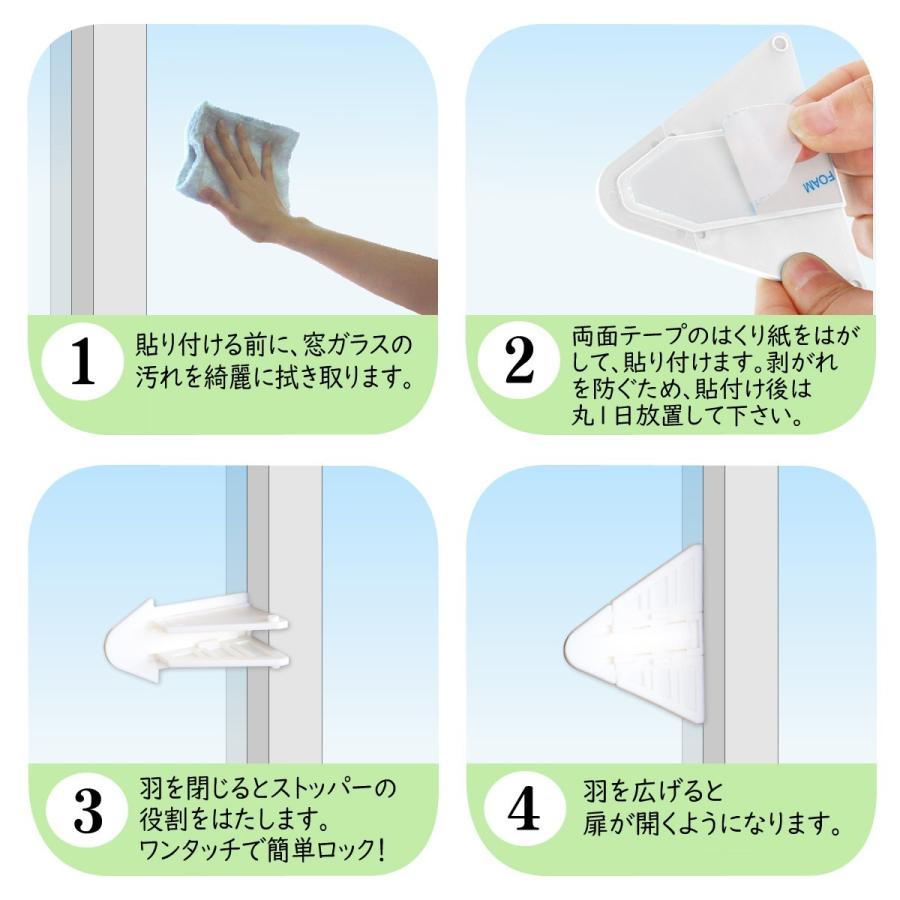 1
貼り付ける前に、窓ガラスの汚れを綺麗に拭き取ります。

FOAM

2
両面テープのはくり紙をはがして、貼り付けます。剥がれを防ぐため、貼付け後は丸1日放置して下さい。

3
羽を閉じるとストッパーの役割をはたします。ワンタッチで簡単ロック!

4
羽を広げると扉が開くようになります。