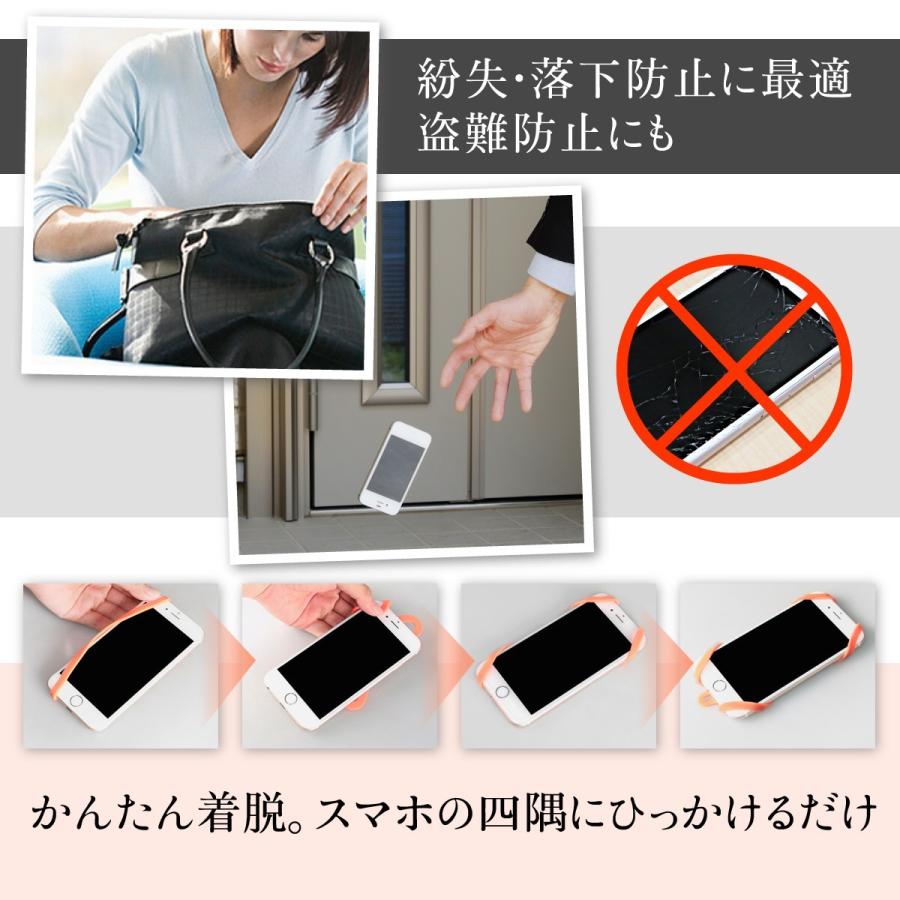 紛失・落下防止に最適
盗難防止にも

かんたん着脱。スマホの四隅にひっかけるだけ