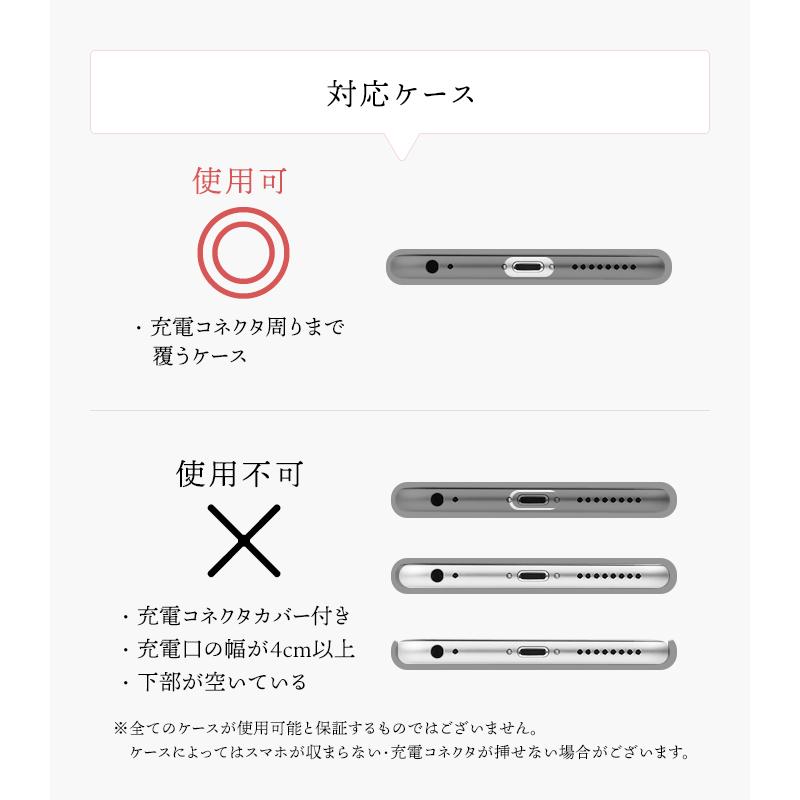 対応ケース

使用可

・充電コネクタ周りまで覆うケース

使用不可

・充電コネクタカバー付き
・充電口の幅が4cm以上
・下部が空いている

※全てのケースが使用可能と保証するものではございません。
ケースによってはスマホが収まらない・充電コネクタが挿せない場合がございます。