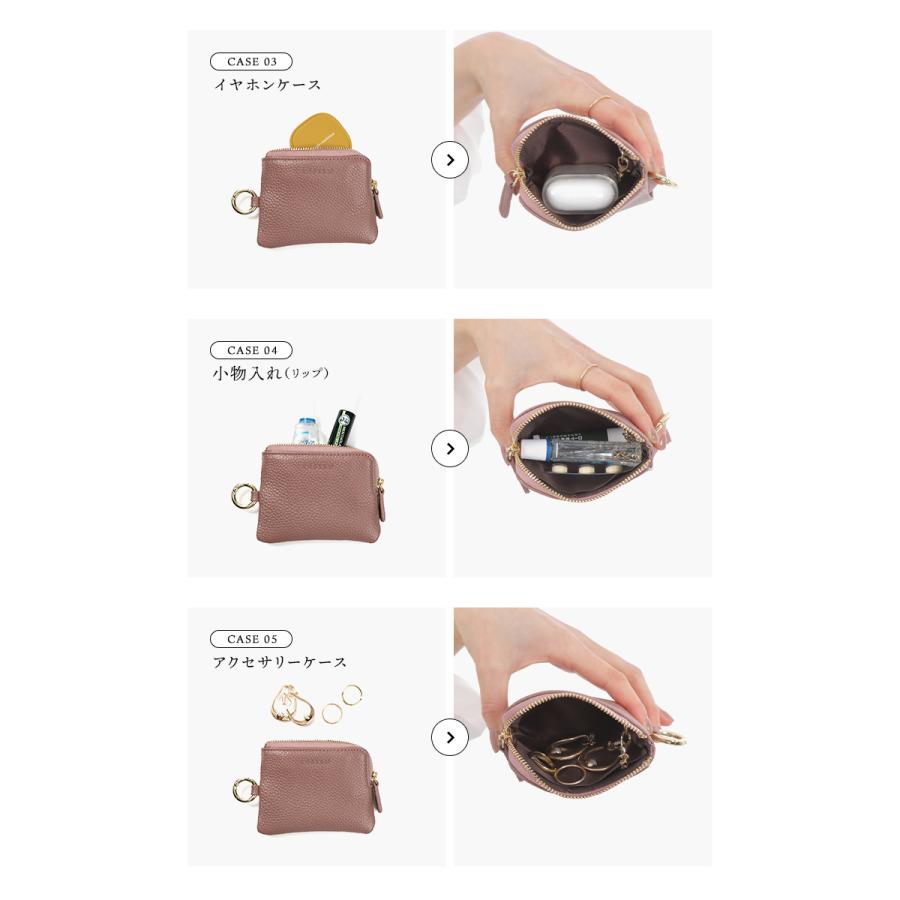 CASE 03
イヤホンケース

CASE 04
小物入れ(リップ)

CASE 05
アクセサリーケース